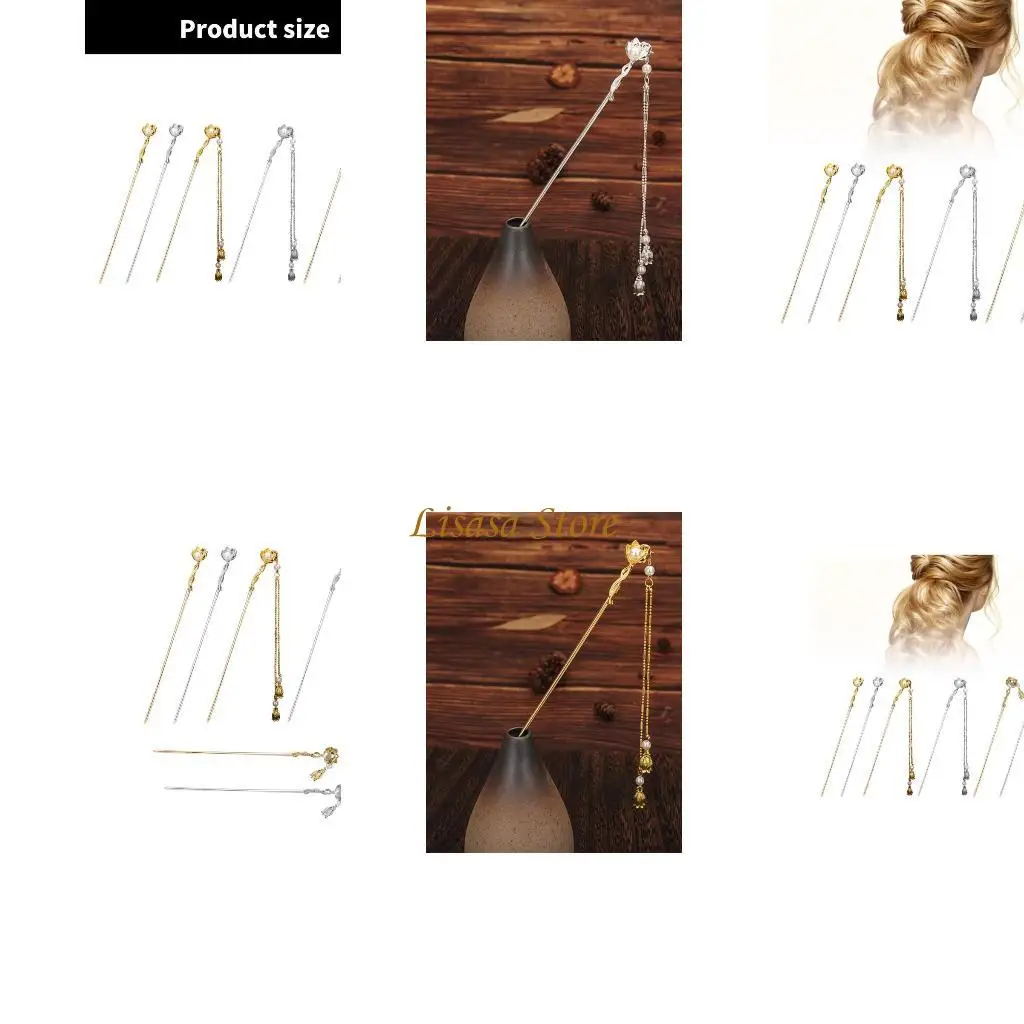 Product size

Lisasa Store