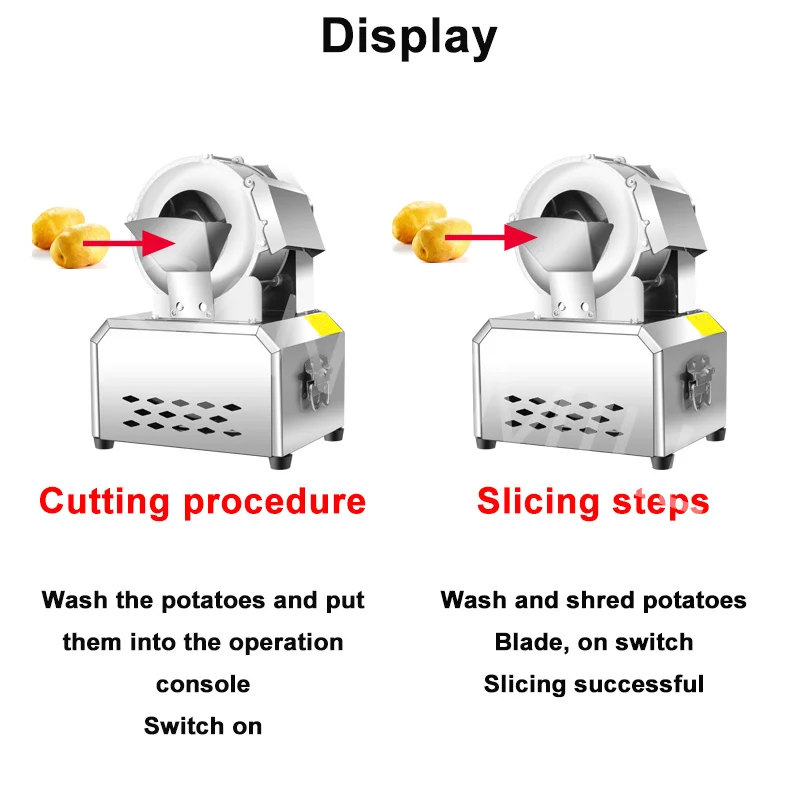 Display

Cutting procedure

Wash the potatoes and put them into the operation console
Switch on

Slicing steps

Wash and shred potatoes
Blade, on switch
Slicing successful