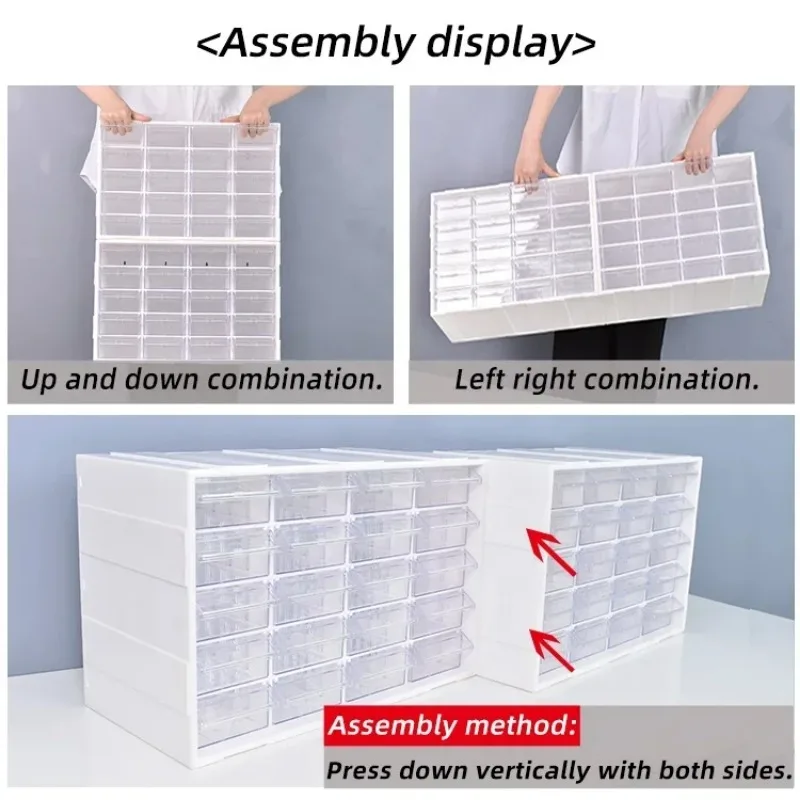 <Assembly display>

Up and down combination.

Left right combination.

Assembly method:

Press down vertically with both sides.