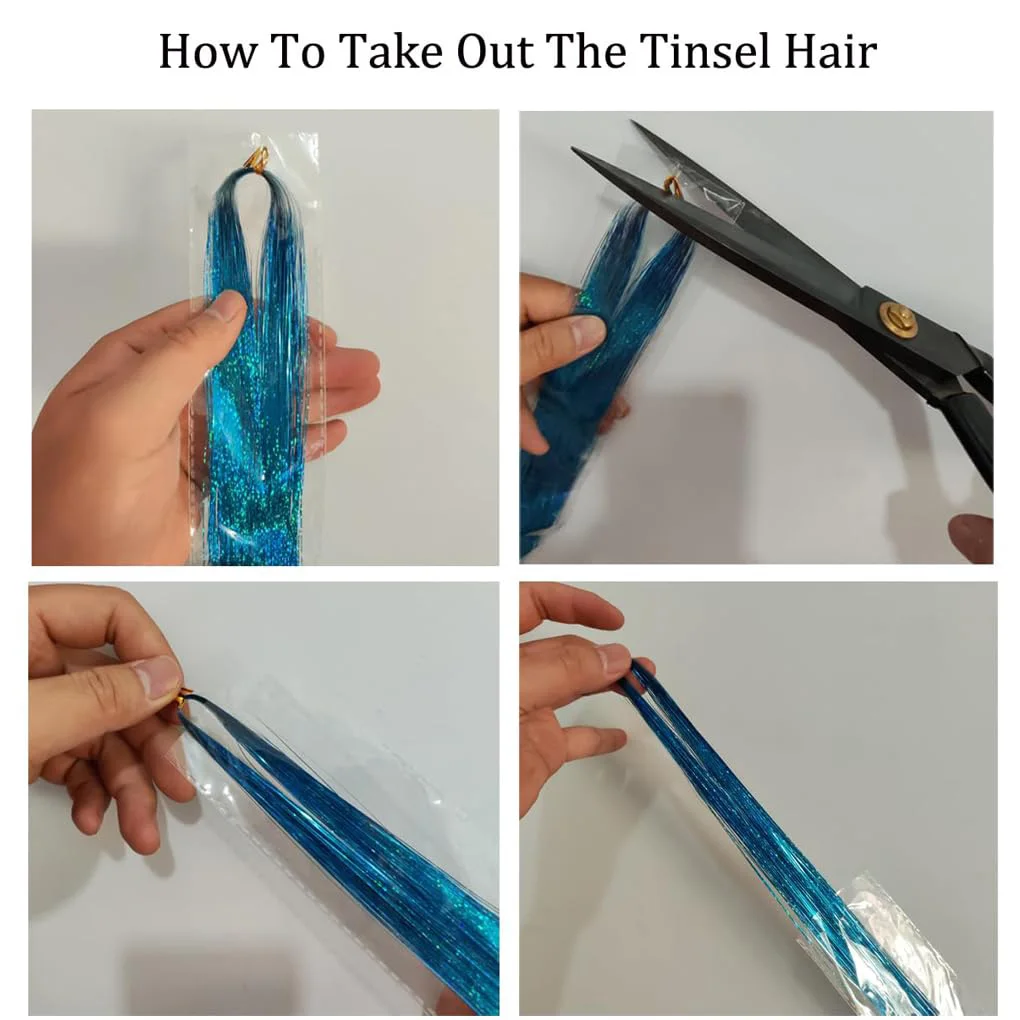 How To Take Out The Tinsel Hair