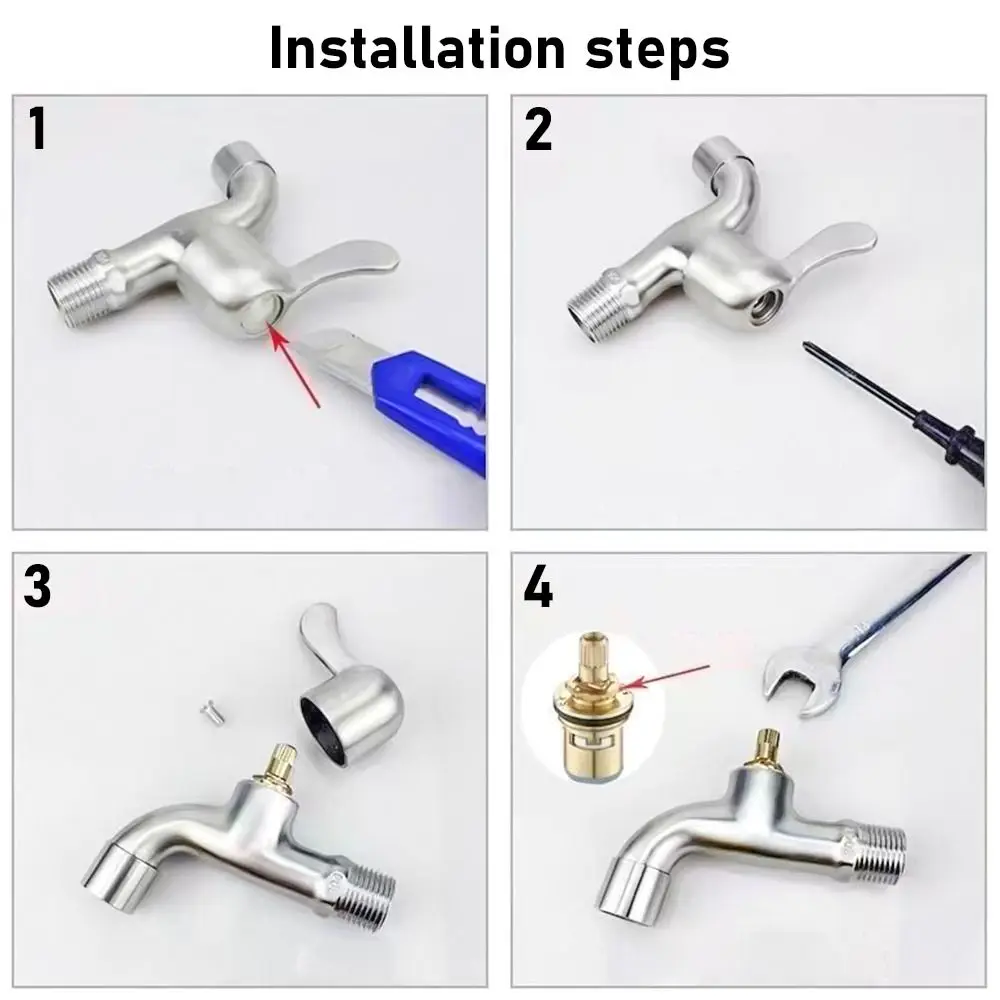 Installation steps

1

2

3

4