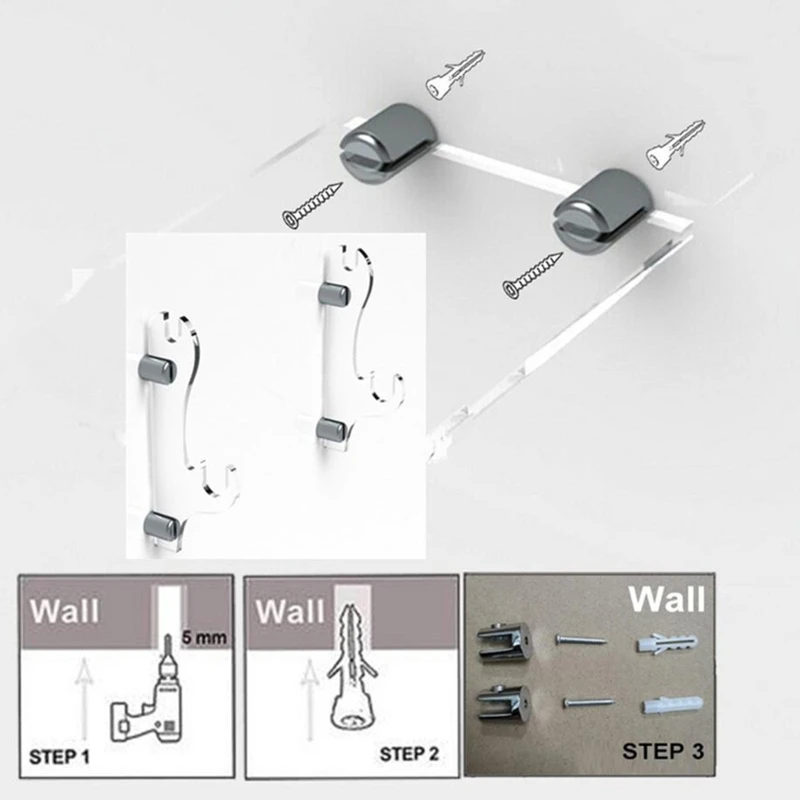 Wall
5 mm
STEP 1

Wall
STEP 2

Wall
STEP 3