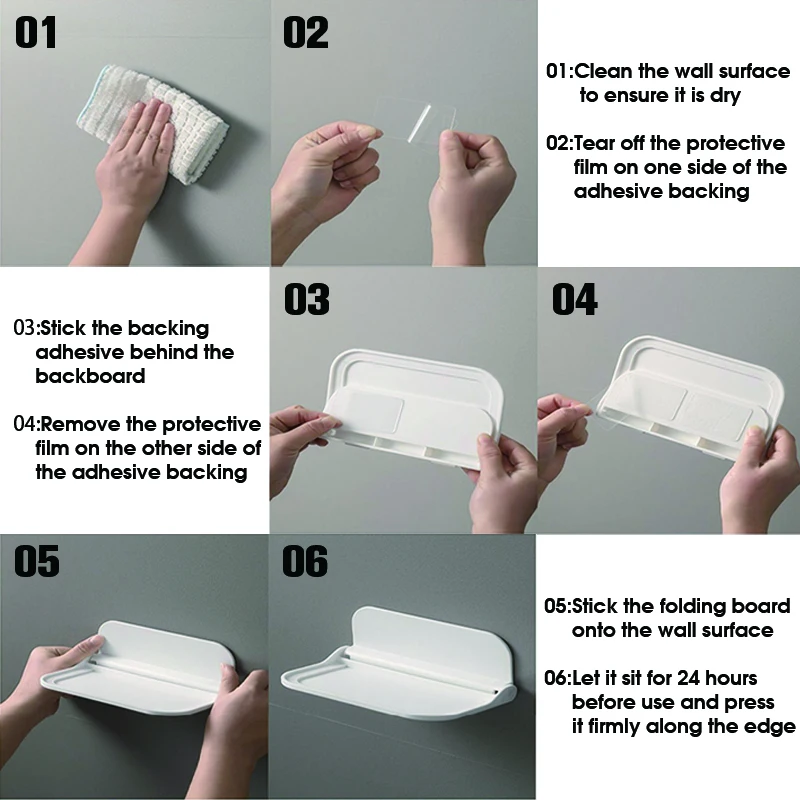 01

02

01:Clean the wall surface to ensure it is dry

02:Tear off the protective film on one side of the adhesive backing

03:Stick the backing adhesive behind the backboard

04:Remove the protective film on the other side of the adhesive backing

03

04

05

06

05:Stick the folding board onto the wall surface

06:Let it sit for 24 hours before use and press it firmly along the edge