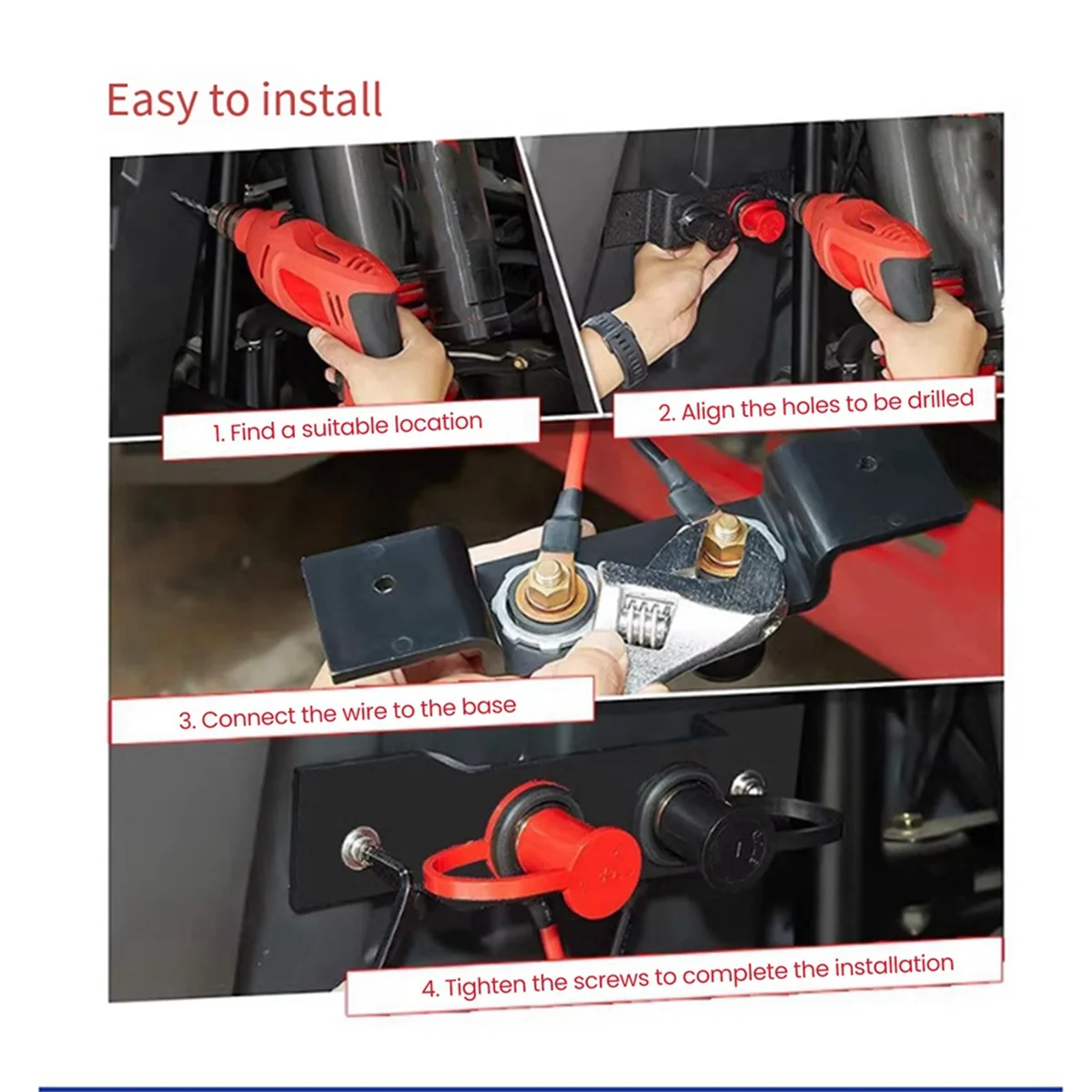 Easy to install

1. Find a suitable location

2. Align the holes to be drilled

3. Connect the wire to the base

4. Tighten the screws to complete the installation