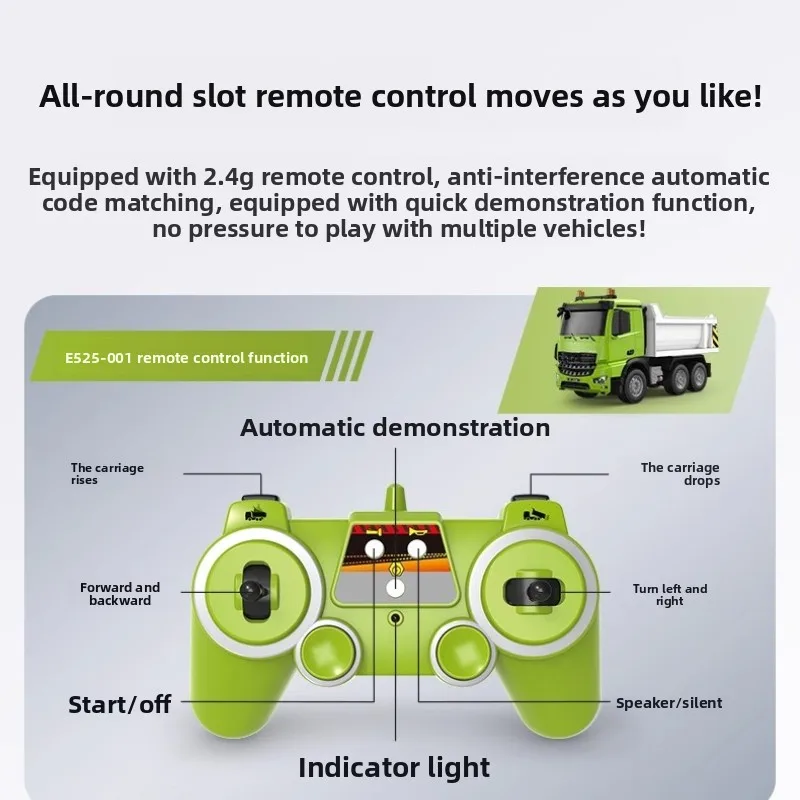 All-round slot remote control moves as you like!

Equipped with 2.4g remote control, anti-interference automatic code matching, equipped with quick demonstration function, no pressure to play with multiple vehicles!

E525-001 remote control function

Automatic demonstration

The carriage rises

The carriage drops

Forward and backward

Turn left and right

Start/off

Speaker/silent

Indicator light