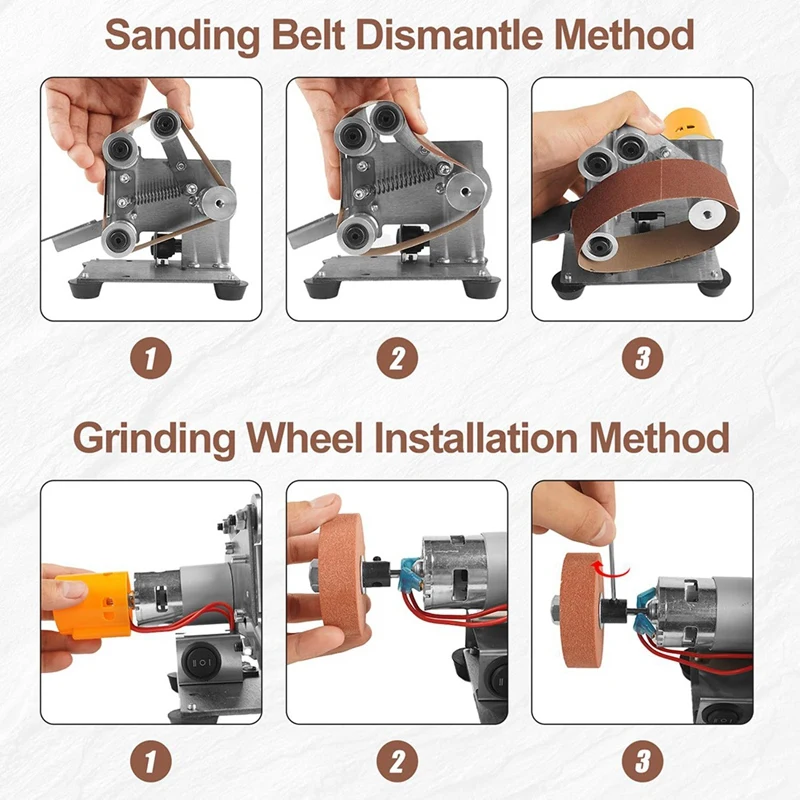 Sanding Belt Dismantle Method

1

2

3

Grinding Wheel Installation Method

1

2

3