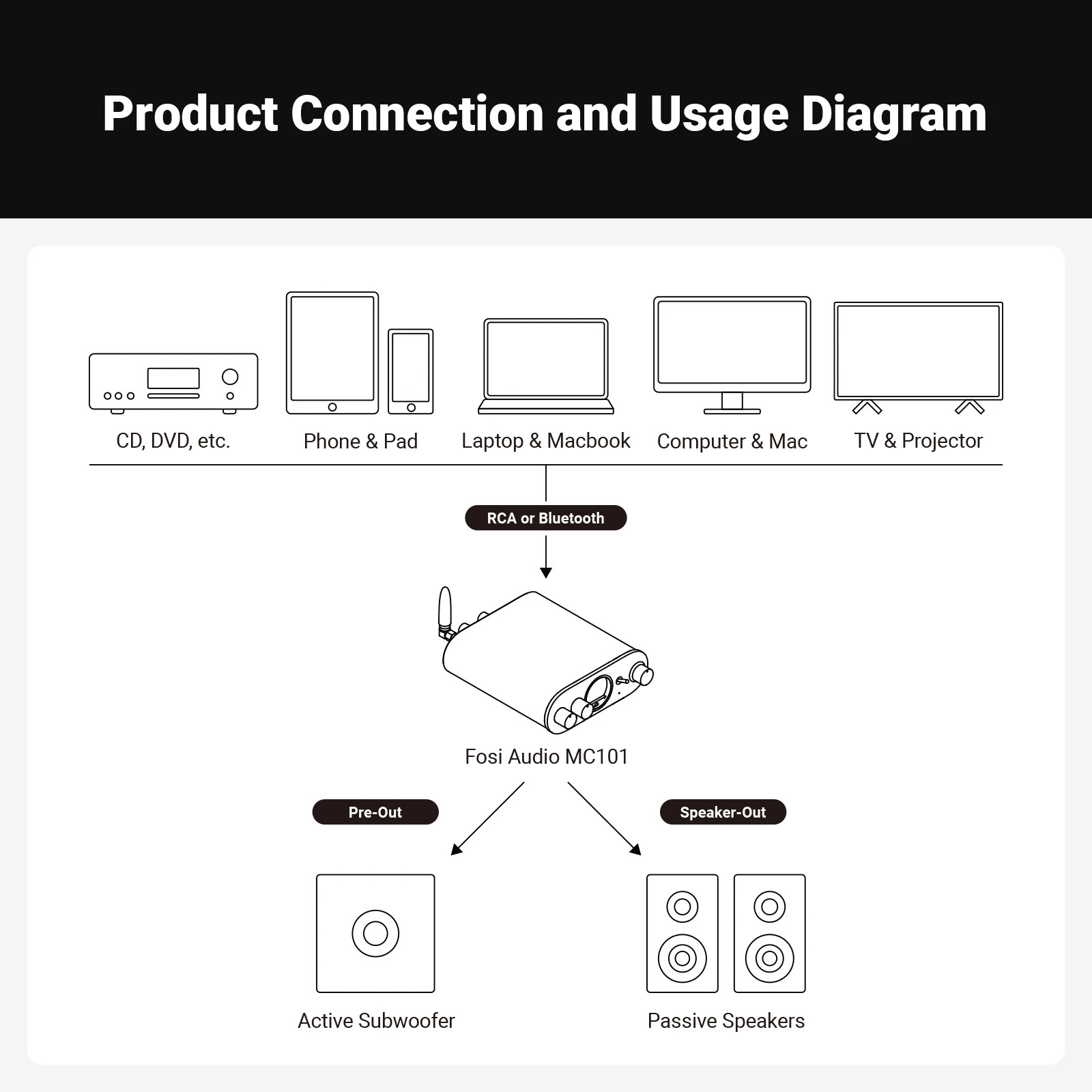 Product Connection and Usage Diagram

CD, DVD, etc.

Phone & Pad

Laptop & Macbook

Computer & Mac

TV & Projector

RCA or Bluetooth

Fosi Audio MC101

Pre-Out

Speaker-Out

Active Subwoofer

Passive Speakers