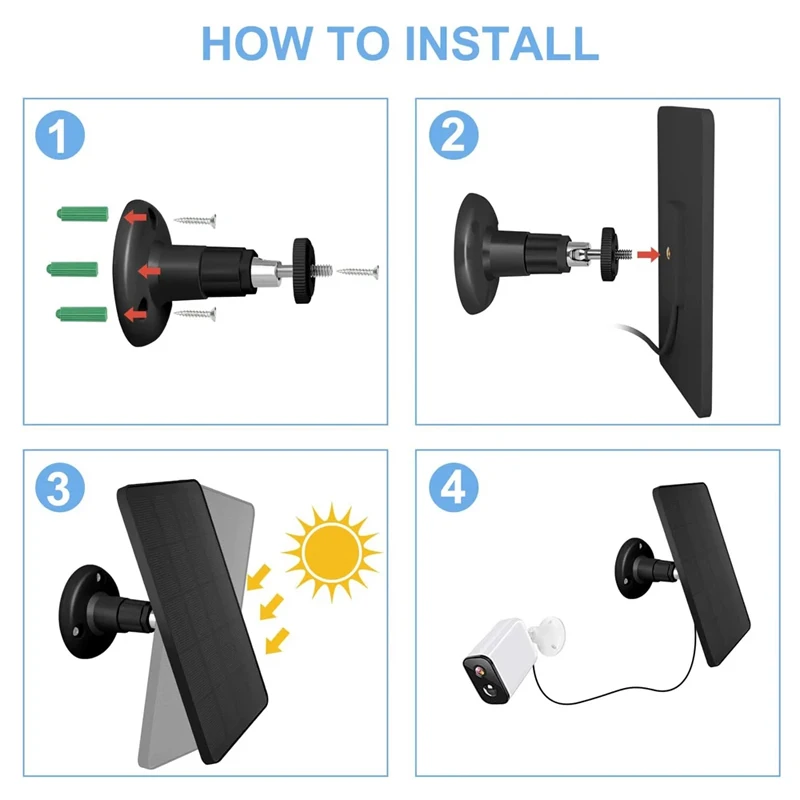 HOW TO INSTALL

1

2

3

4