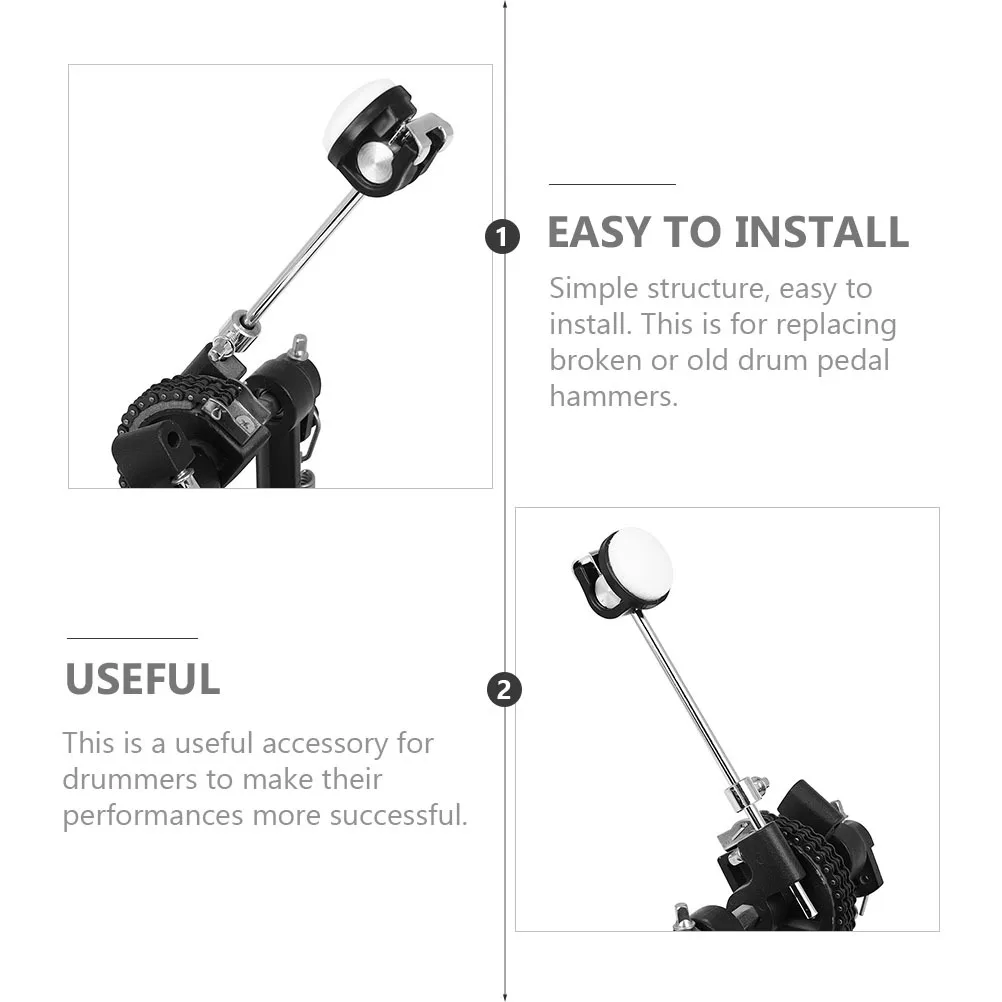 1

EASY TO INSTALL

Simple structure, easy to install. This is for replacing broken or old drum pedal hammers.

USEFUL

This is a useful accessory for drummers to make their performances more successful.

2