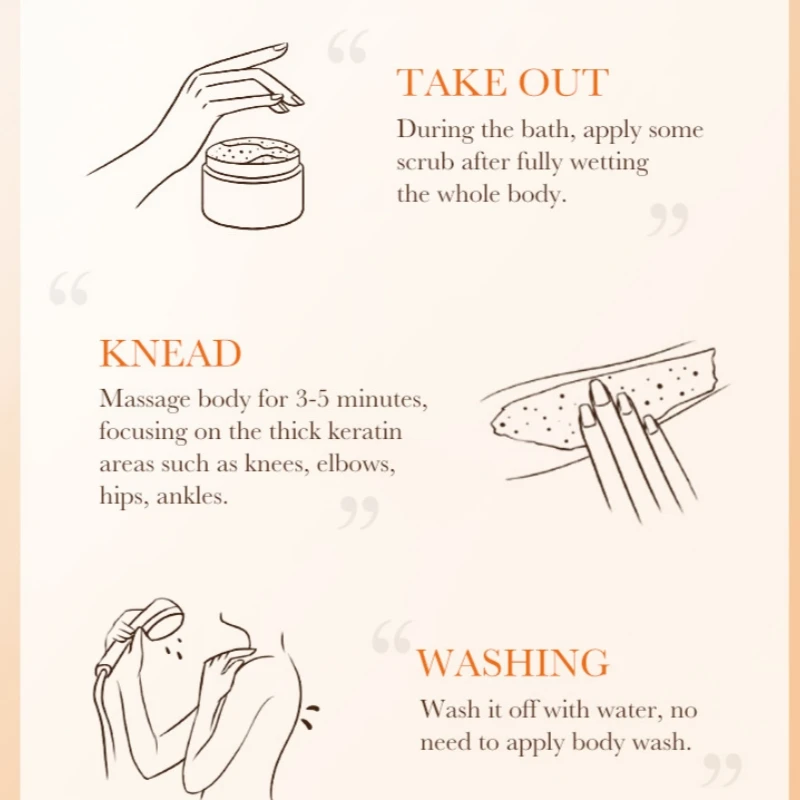 “

TAKE OUT

During the bath, apply some scrub after fully wetting the whole body.

”

“

KNEAD

Massage body for 3-5 minutes, focusing on the thick keratin areas such as knees, elbows, hips, ankles.

”

“

WASHING

Wash it off with water, no need to apply body wash.

”