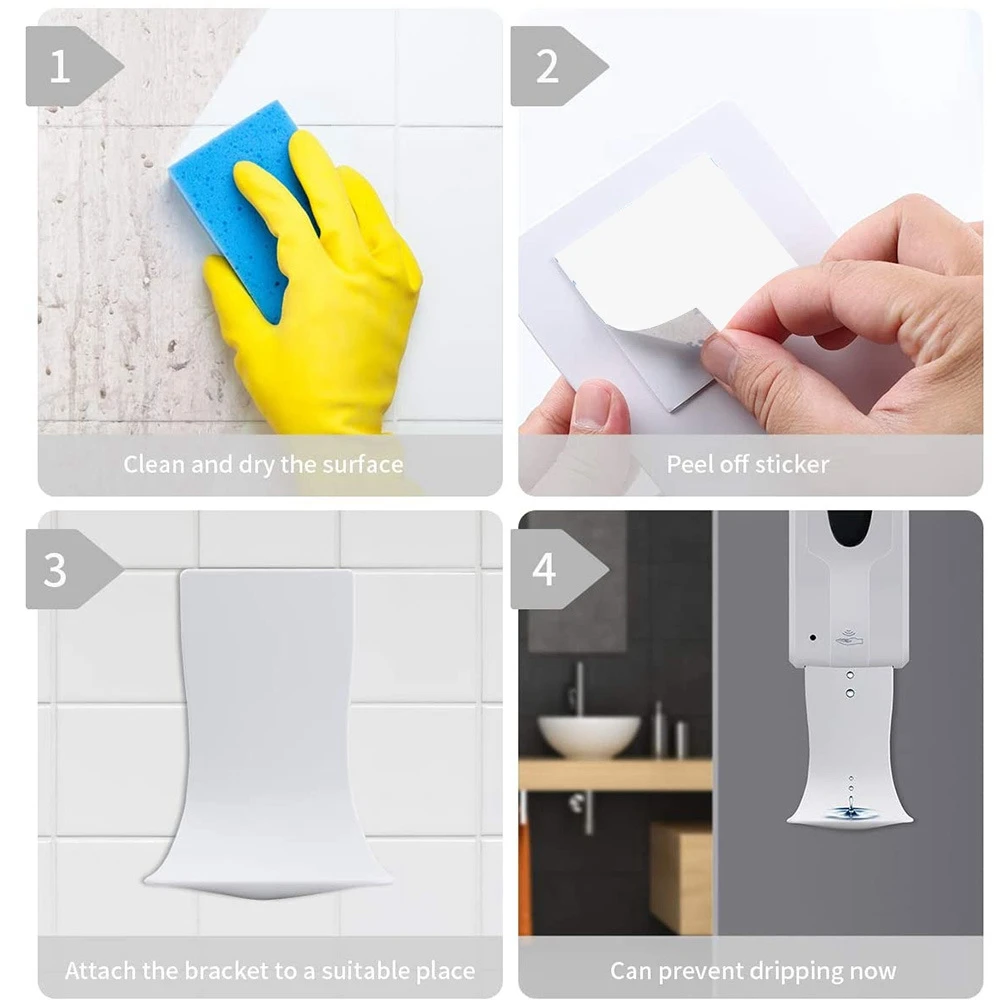 1

Clean and dry the surface

2

Peel off sticker

3

Attach the bracket to a suitable place

4

Can prevent dripping now