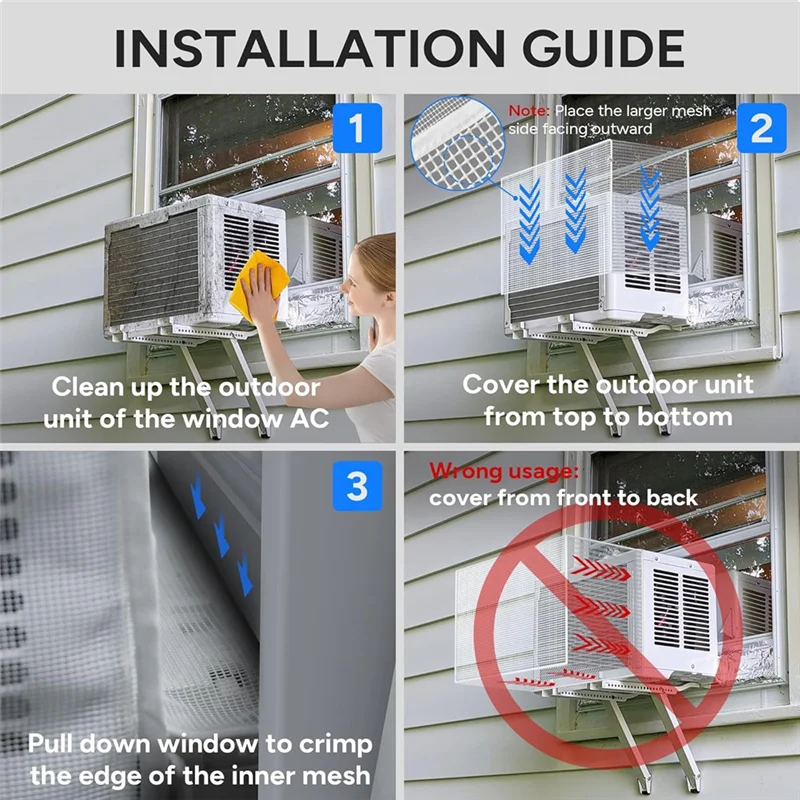 INSTALLATION GUIDE

1

Clean up the outdoor unit of the window AC

Note: Place the larger mesh side facing outward

2

Cover the outdoor unit from top to bottom

3

Pull down window to crimp the edge of the inner mesh

Wrong usage: cover from front to back