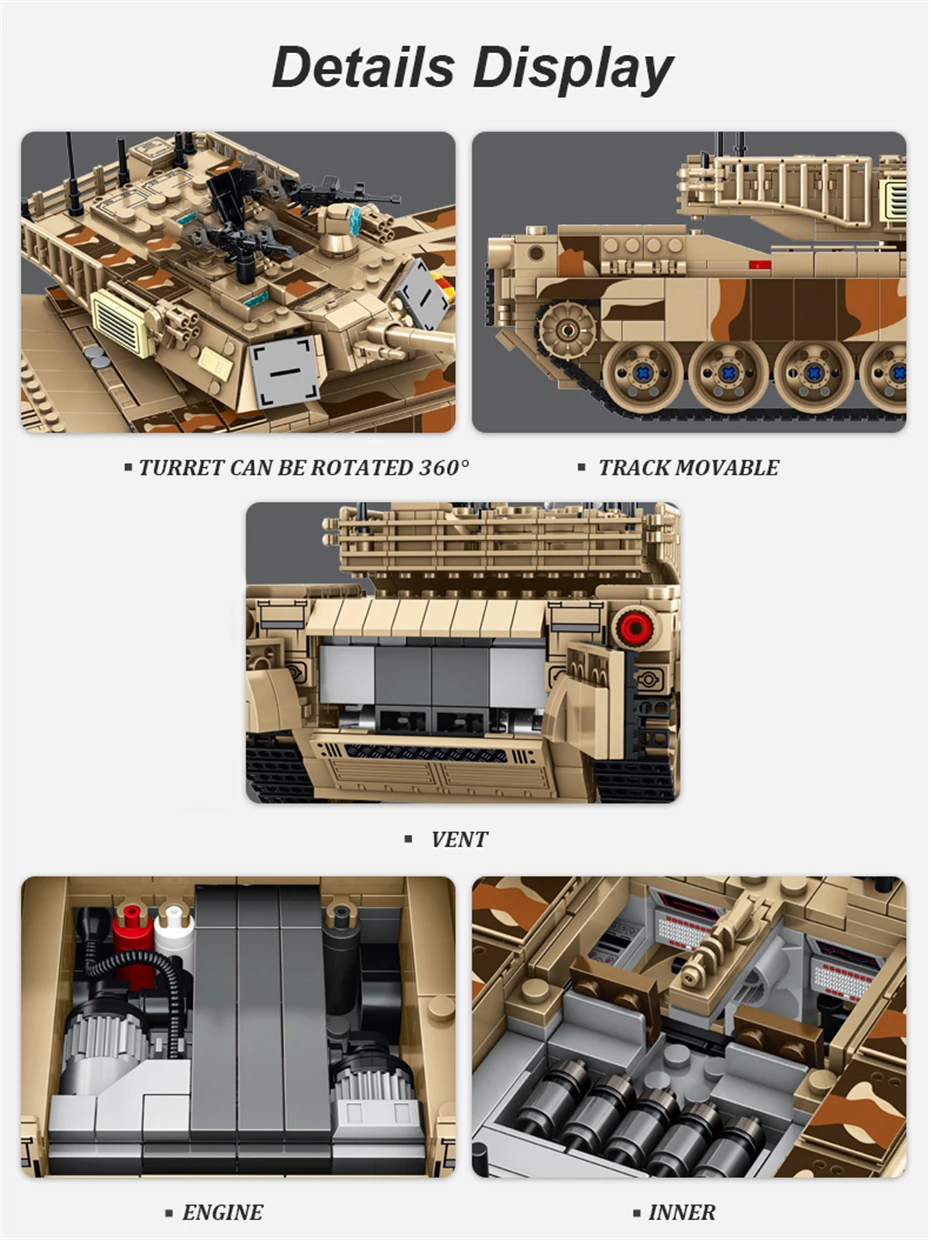 Details Display

▪ TURRET CAN BE ROTATED 360°

▪ TRACK MOVABLE

▪ VENT

▪ ENGINE

▪ INNER