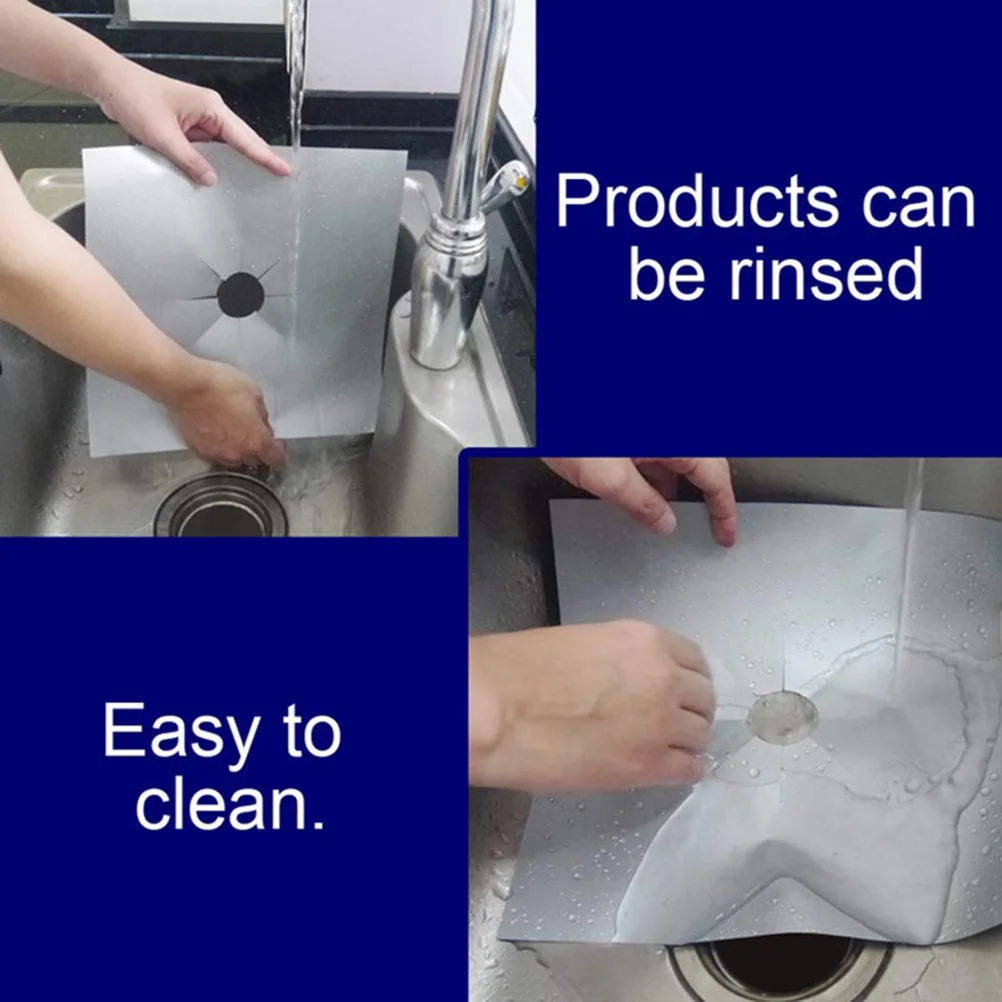 Products can be rinsed

Easy to clean.