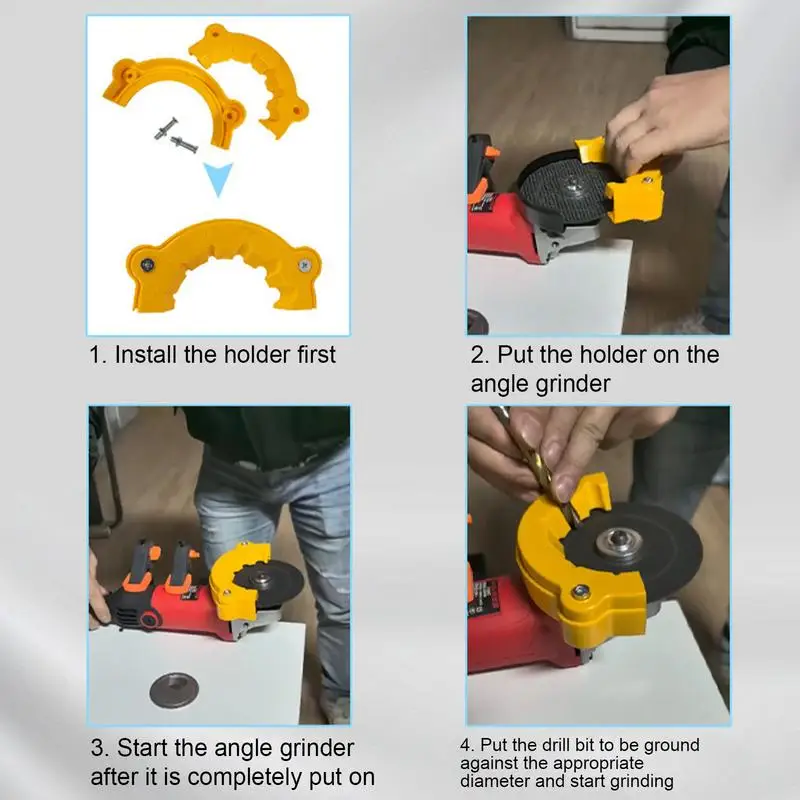 1. Install the holder first

2. Put the holder on the angle grinder

3. Start the angle grinder after it is completely put on

4. Put the drill bit to be ground against the appropriate diameter and start grinding