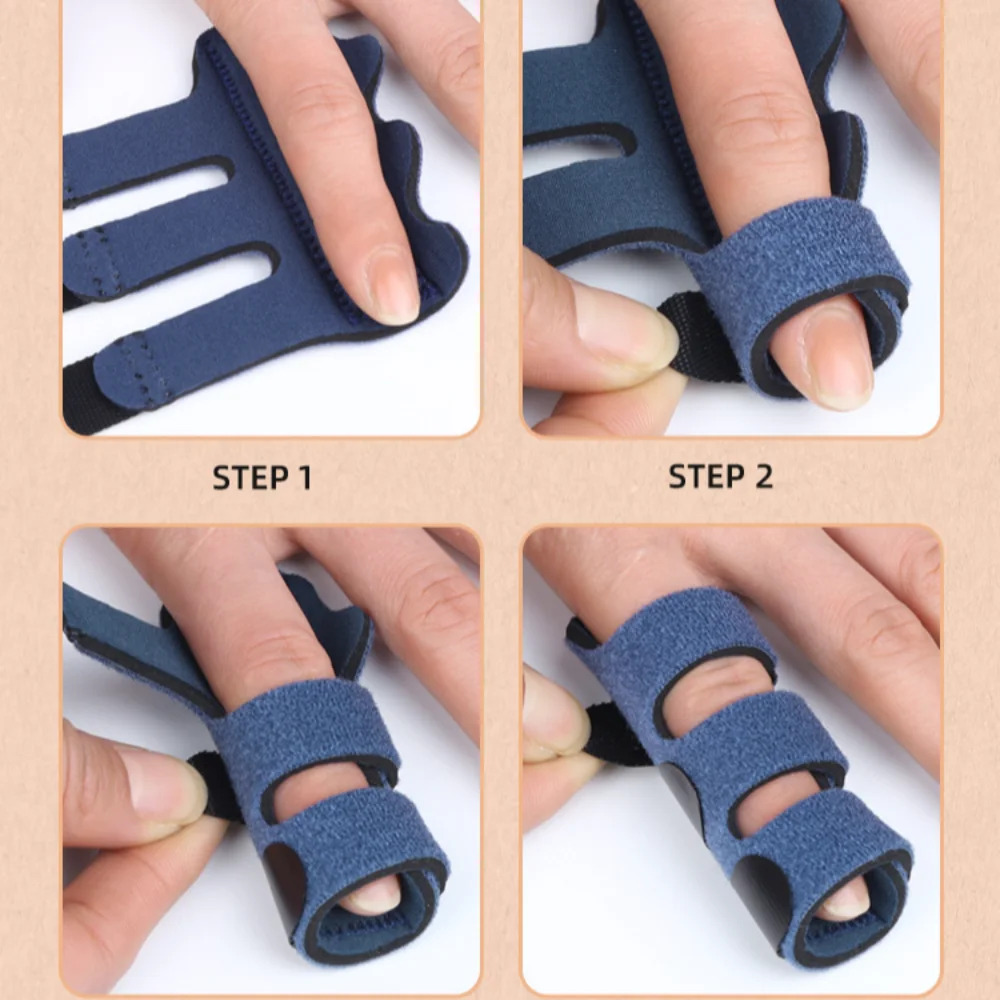 STEP 1

STEP 2