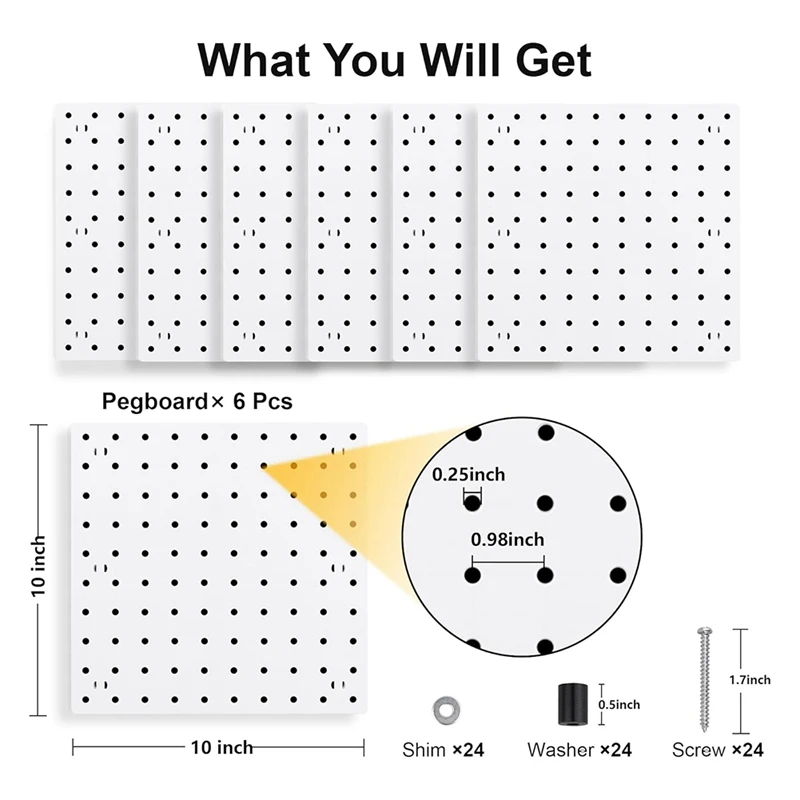 What You Will Get

Pegboard× 6 Pcs

10 inch

10 inch

0.25inch

0.98inch

0.5inch

1.7inch

Shim ×24

Washer ×24

Screw ×24