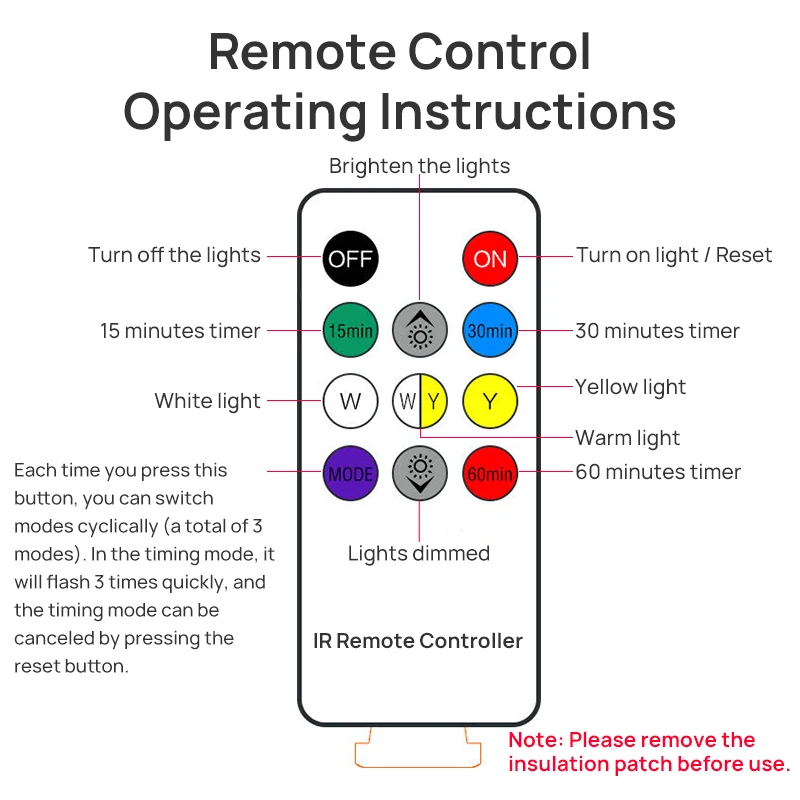 Remote Control Operating Instructions

Brighten the lights

Turn off the lights

OFF

ON

Turn on light / Reset

15 minutes timer

15min

30min

30 minutes timer

White light

W

W

Y

Y

Yellow light

Warm light

Each time you press this button, you can switch modes cyclically (a total of 3 modes). In the timing mode, it will flash 3 times quickly, and the timing mode can be canceled by pressing the reset button.

MODE

60min

60 minutes timer

Lights dimmed

IR Remote Controller

Note: Please remove the insulation patch before use.