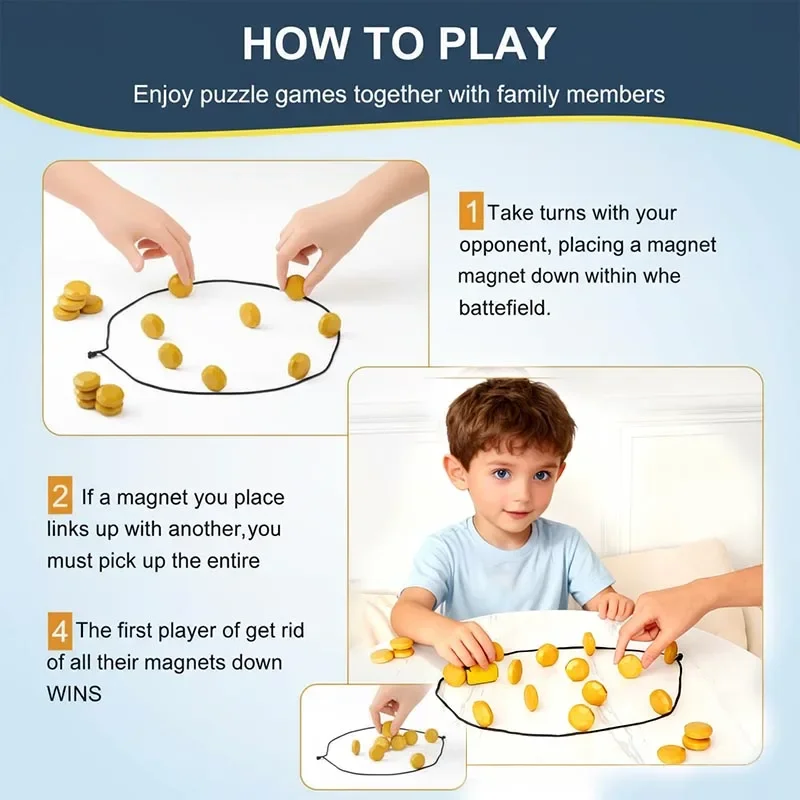 HOW TO PLAY

Enjoy puzzle games together with family members

1 Take turns with your opponent, placing a magnet magnet down within whe battefield.

2 If a magnet you place links up with another,you must pick up the entire

4 The first player of get rid of all their magnets down WINS