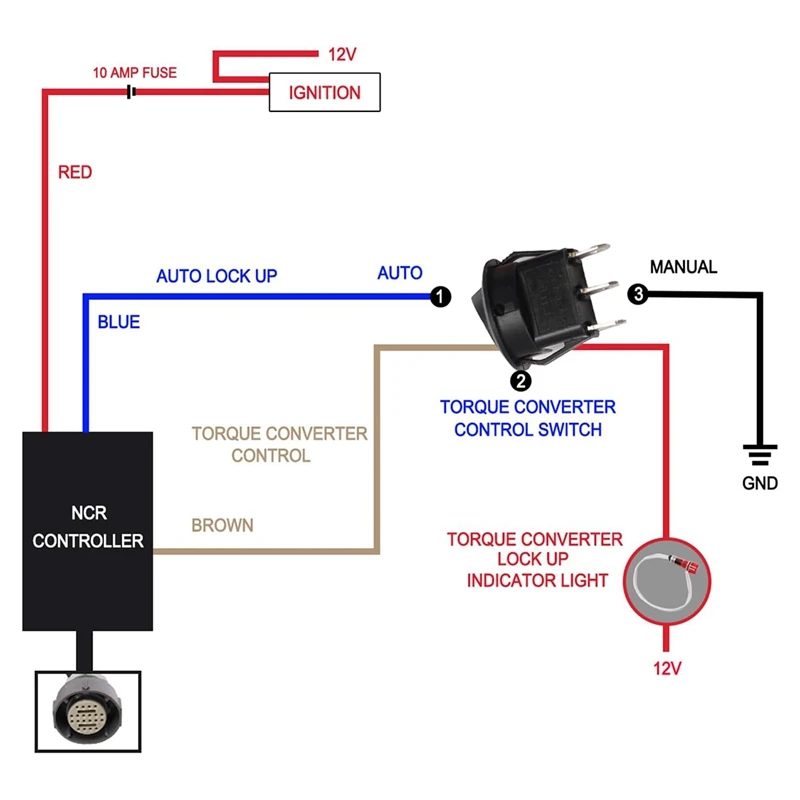 12V

10 AMP FUSE

IGNITION

RED

AUTO LOCK UP

AUTO

1

MANUAL

3

BLUE

2

TORQUE CONVERTER CONTROL SWITCH

TORQUE CONVERTER CONTROL

GND

NCR CONTROLLER

BROWN

TORQUE CONVERTER LOCK UP INDICATOR LIGHT

12V