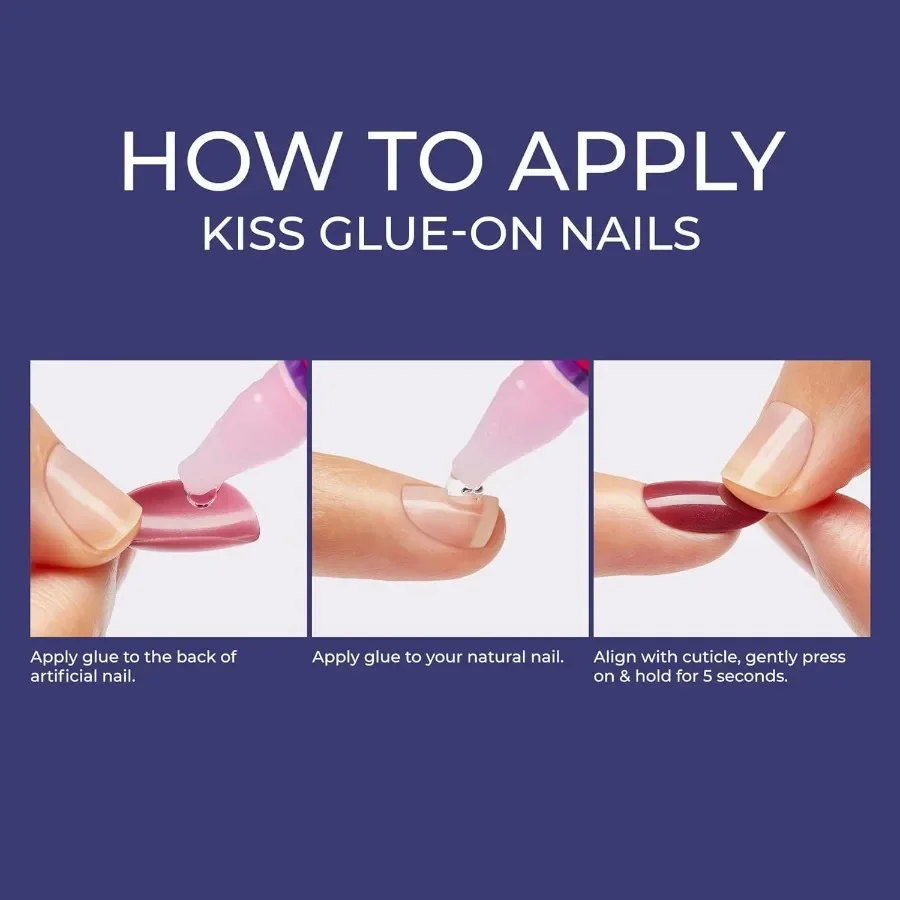 HOW TO APPLY
KISS GLUE-ON NAILS

Apply glue to the back of artificial nail.

Apply glue to your natural nail.

Align with cuticle, gently press on & hold for 5 seconds.