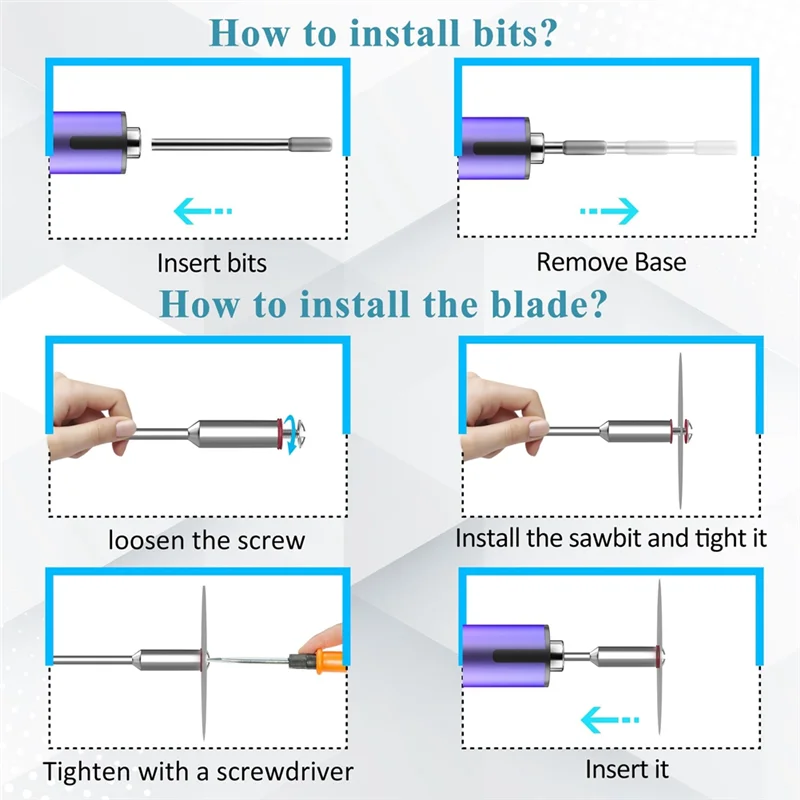 How to install bits?

Insert bits

Remove Base

How to install the blade?

loosen the screw

Install the sawbit and tight it

Tighten with a screwdriver

Insert it