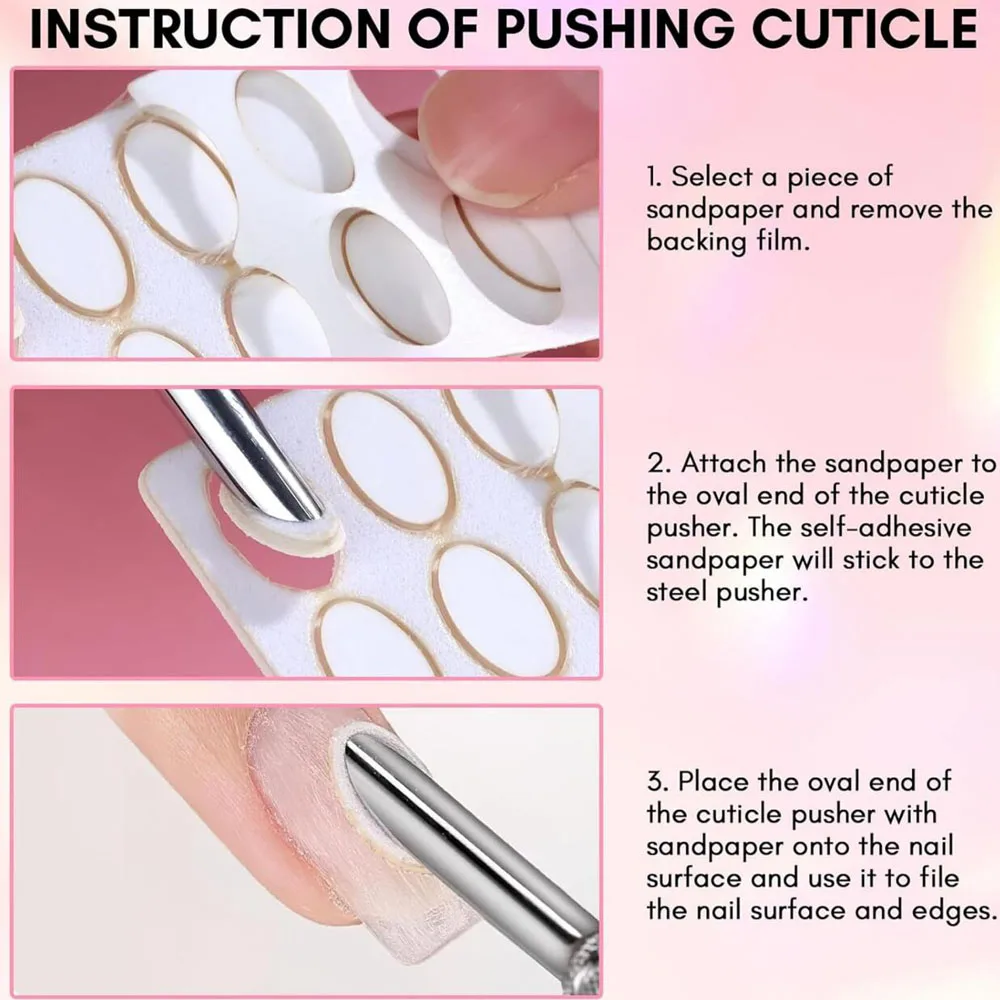 INSTRUCTION OF PUSHING CUTICLE

1. Select a piece of sandpaper and remove the backing film.

2. Attach the sandpaper to the oval end of the cuticle pusher. The self-adhesive sandpaper will stick to the steel pusher.

3. Place the oval end of the cuticle pusher with sandpaper onto the nail surface and use it to file the nail surface and edges.