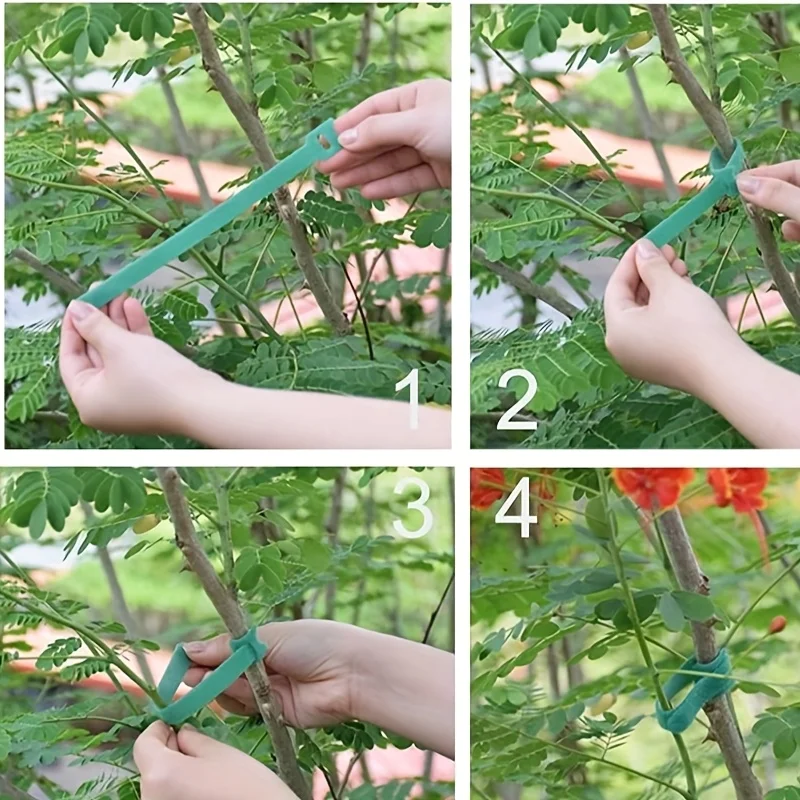 1

2

3

4