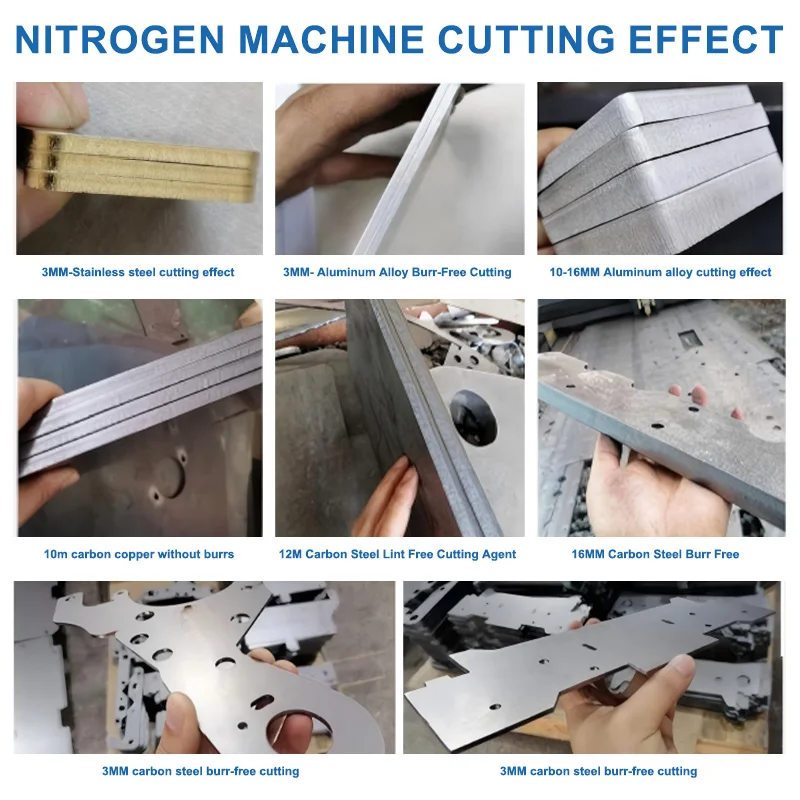 NITROGEN MACHINE CUTTING EFFECT

3MM-Stainless steel cutting effect

3MM- Aluminum Alloy Burr-Free Cutting

10-16MM Aluminum alloy cutting effect

10m carbon copper without burrs

12M Carbon Steel Lint Free Cutting Agent

16MM Carbon Steel Burr Free

3MM carbon steel burr-free cutting

3MM carbon steel burr-free cutting