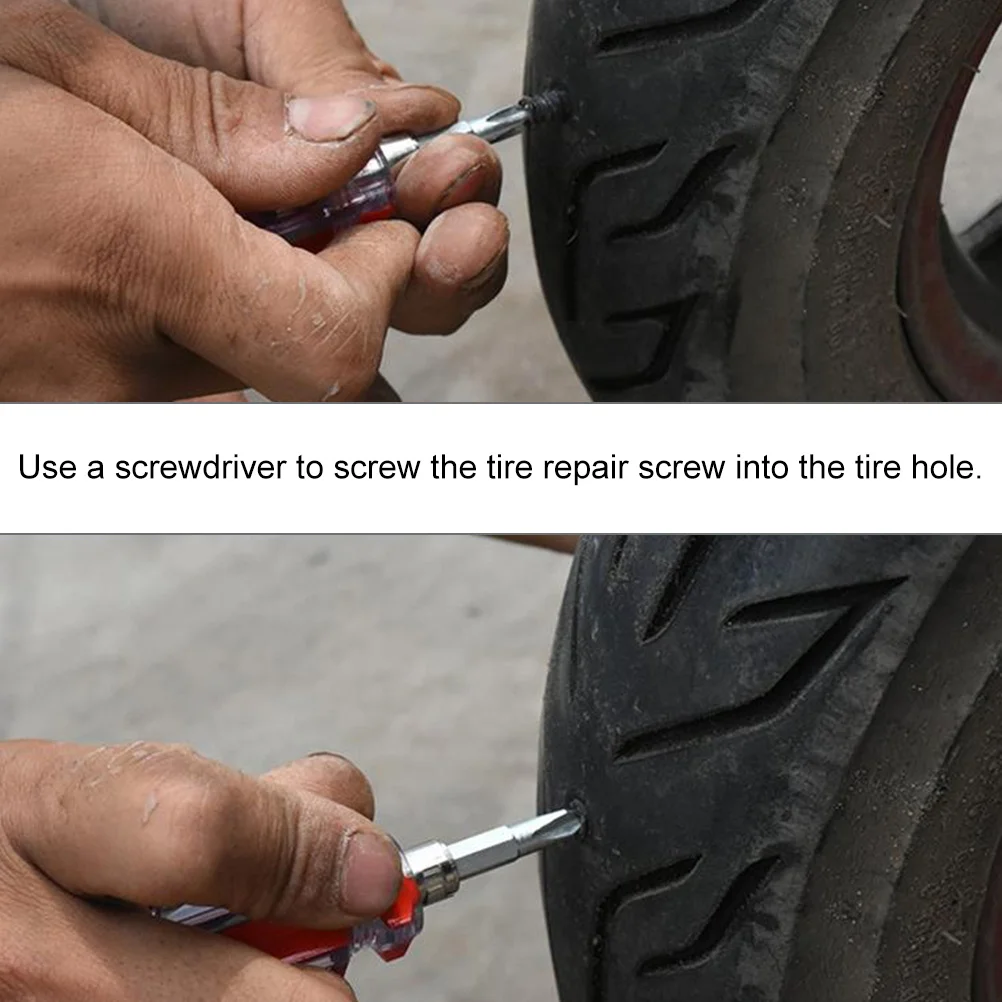 Use a screwdriver to screw the tire repair screw into the tire hole.