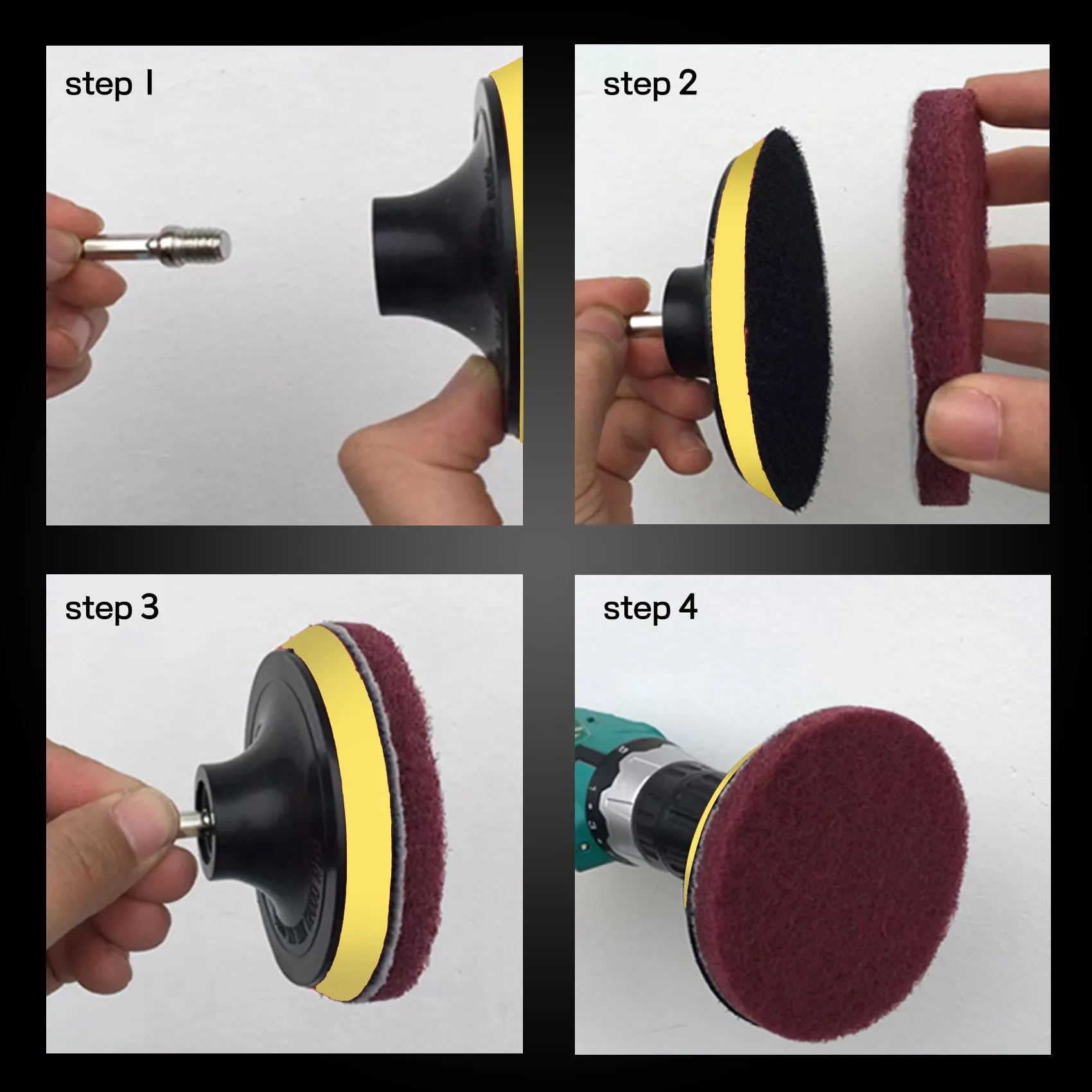 step 1

step 2

step 3

step 4