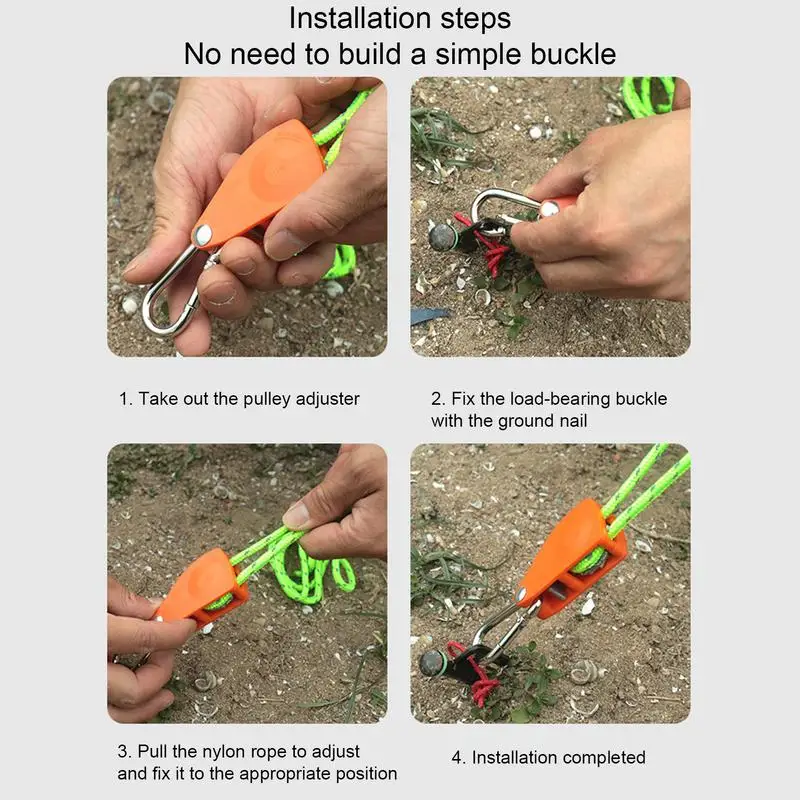 Installation steps
No need to build a simple buckle

1. Take out the pulley adjuster

2. Fix the load-bearing buckle with the ground nail

3. Pull the nylon rope to adjust and fix it to the appropriate position

4. Installation completed