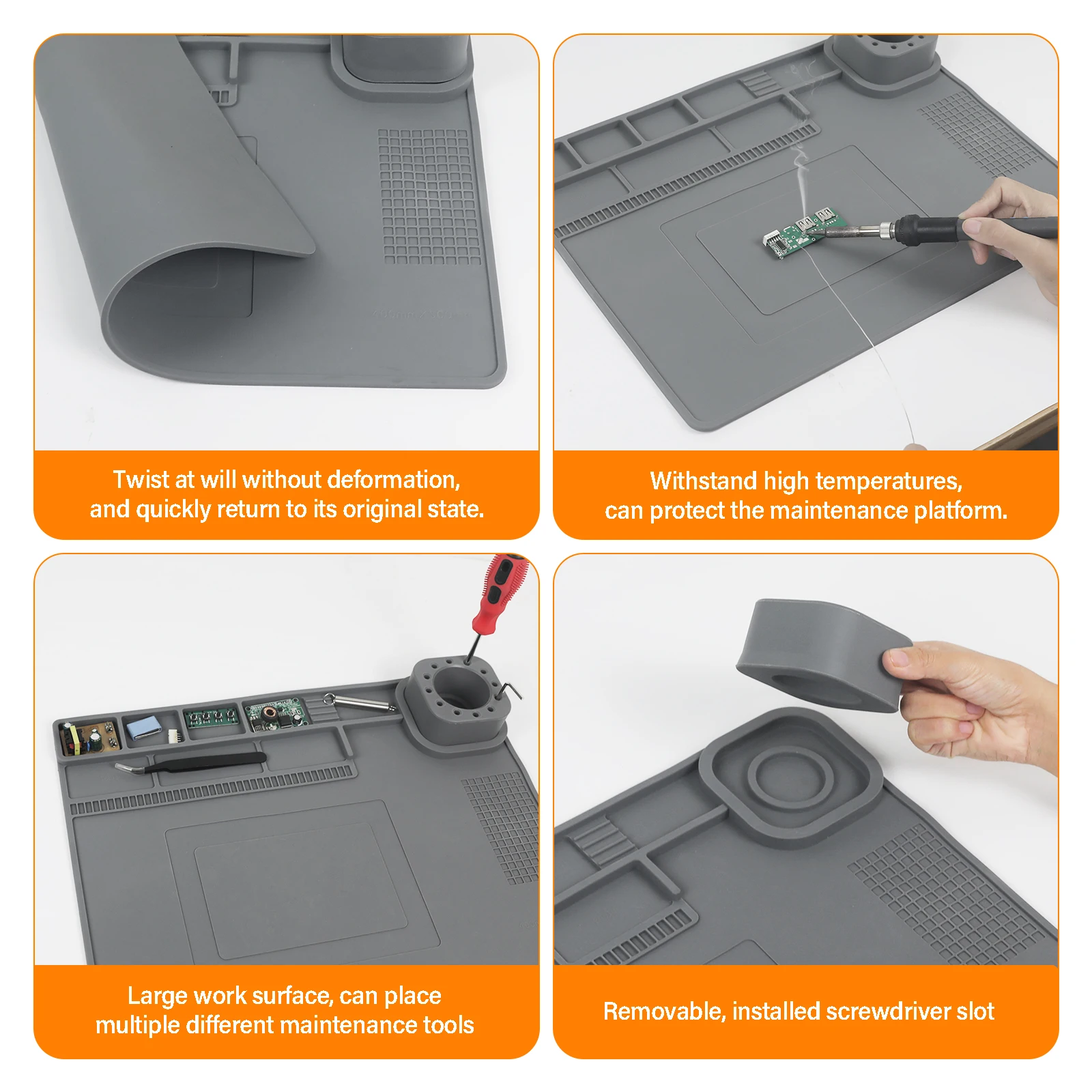 Twist at will without deformation, and quickly return to its original state.

Withstand high temperatures, can protect the maintenance platform.

Large work surface, can place multiple different maintenance tools

Removable, installed screwdriver slot