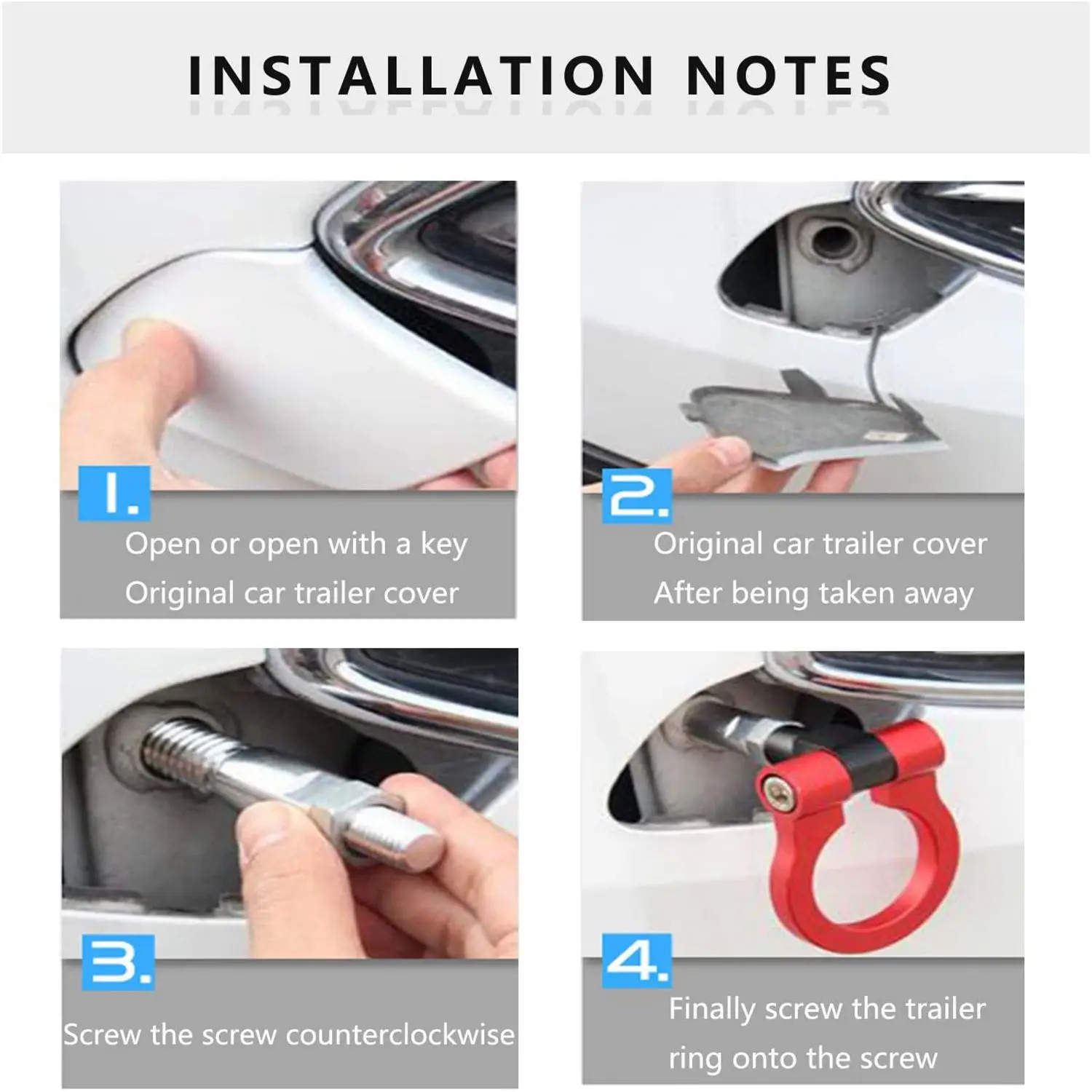 INSTALLATION NOTES

1.
Open or open with a key
Original car trailer cover

2.
Original car trailer cover
After being taken away

3.
Screw the screw counterclockwise

4.
Finally screw the trailer ring onto the screw