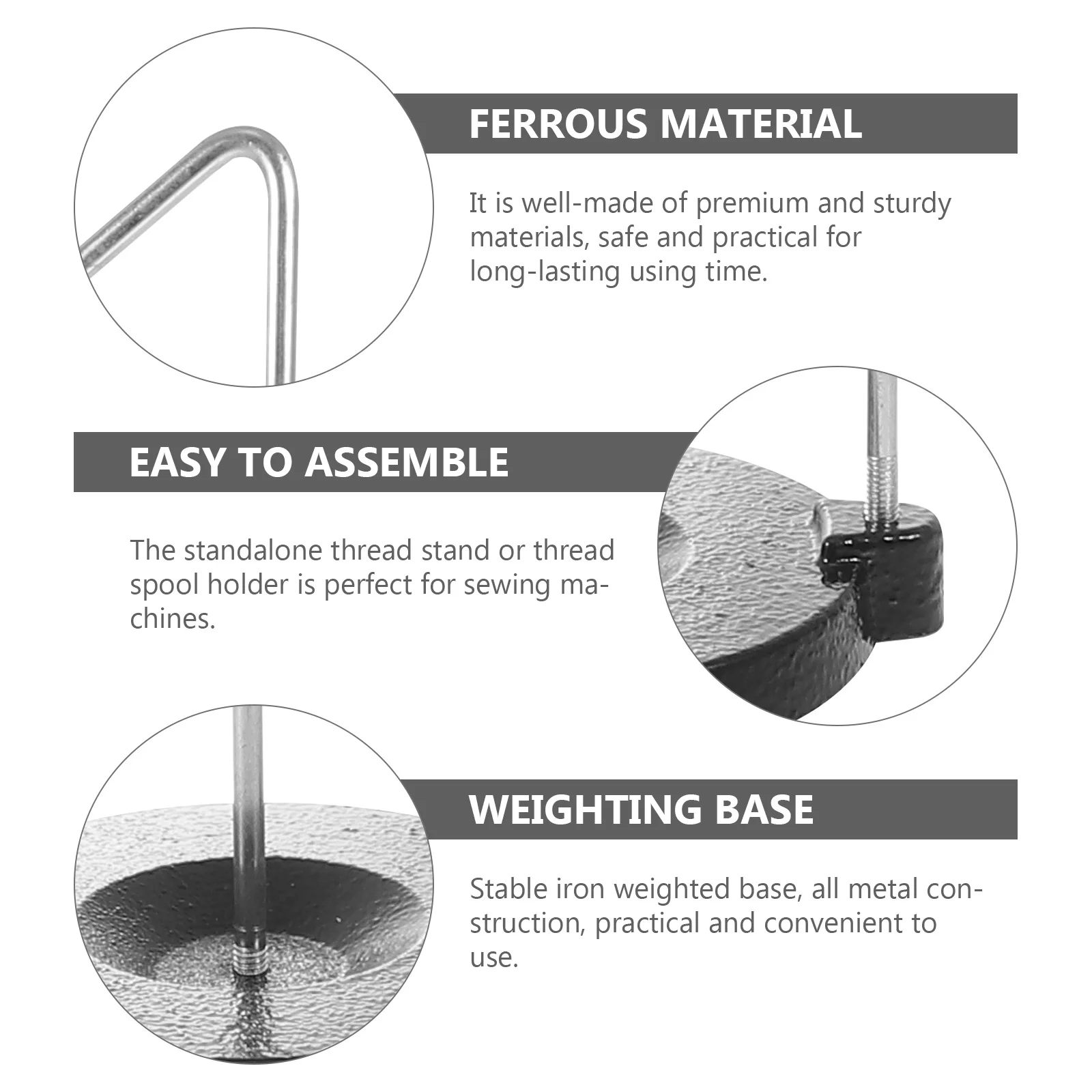 FERROUS MATERIAL

It is well-made of premium and sturdy materials, safe and practical for long-lasting using time.

EASY TO ASSEMBLE

The standalone thread stand or thread spool holder is perfect for sewing machines.

WEIGHTING BASE

Stable iron weighted base, all metal construction, practical and convenient to use.