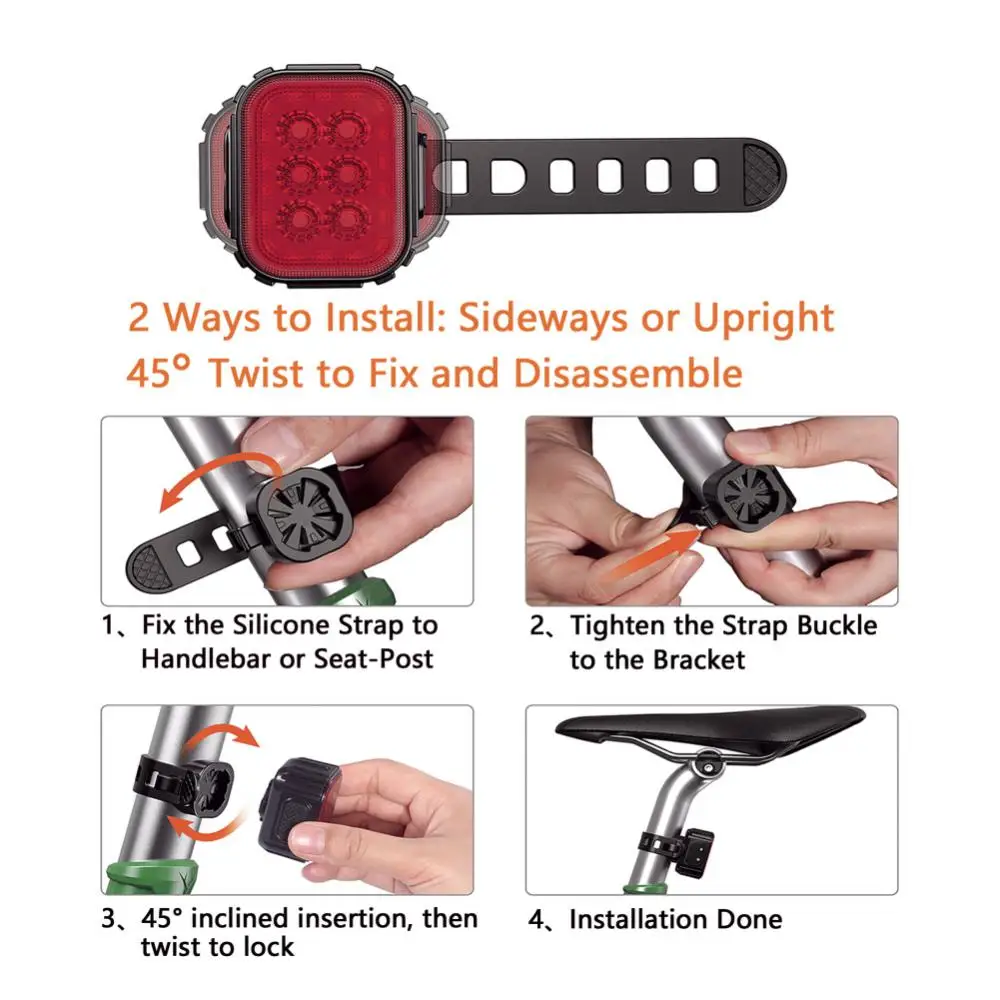 2 Ways to Install: Sideways or Upright
45° Twist to Fix and Disassemble

1、Fix the Silicone Strap to Handlebar or Seat-Post

2、Tighten the Strap Buckle to the Bracket

3、45° inclined insertion, then twist to lock

4、Installation Done