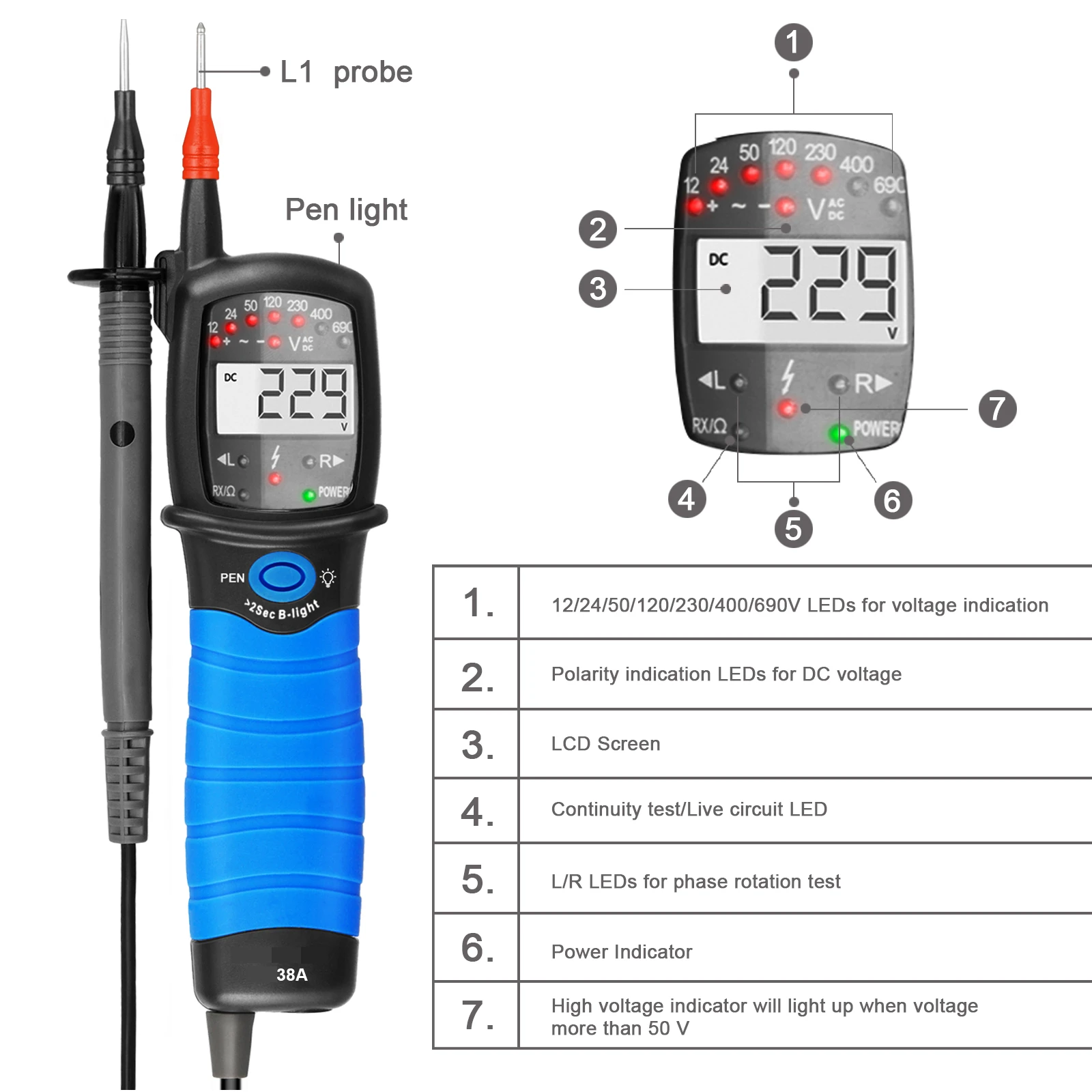 L1 probe

Pen light

12 24 50 120 230 400 690
+ ~ - V AC DC
DC 229 V
◀L R▶
RX/Ω POWER
PEN
>2Sec B-light
38A

1

12 24 50 120 230 400 690
+ ~ - V AC DC
2
3
DC 229 V
◀L R▶
RX/Ω POWER
7
4
5
6

| 1. | 12/24/50/120/230/400/690V LEDs for voltage indication |
|---|---|
| 2. | Polarity indication LEDs for DC voltage |
| 3. | LCD Screen |
| 4. | Continuity test/Live circuit LED |
| 5. | L/R LEDs for phase rotation test |
| 6. | Power Indicator |
| 7. | High voltage indicator will light up when voltage more than 50 V |