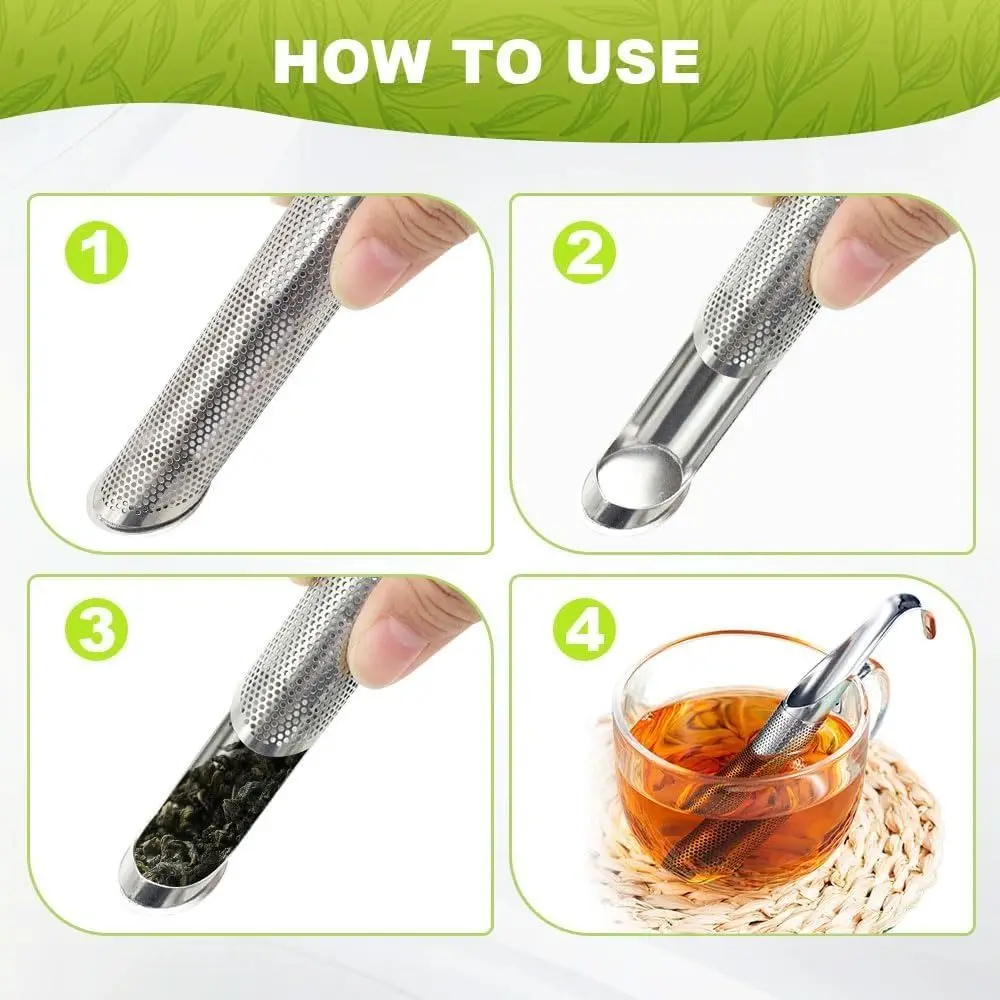 HOW TO USE

1

2

3

4