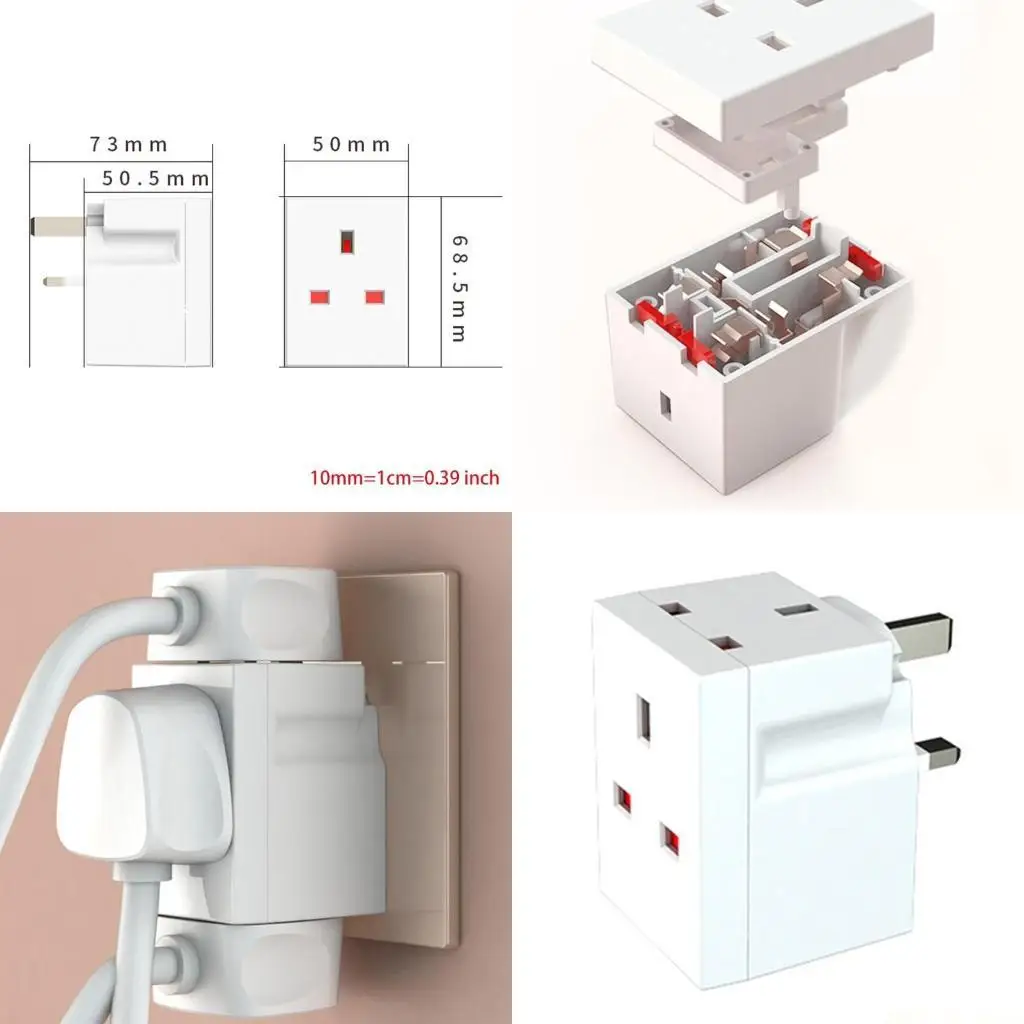 73mm
50.5mm
50mm
68.5mm
10mm=1cm=0.39 inch