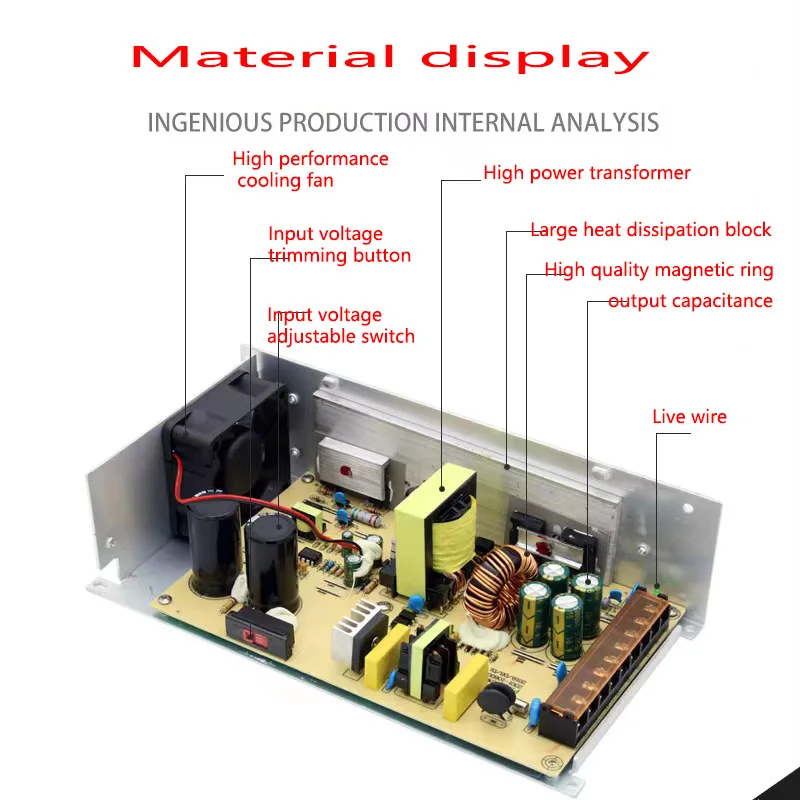 Material display

INGENIOUS PRODUCTION INTERNAL ANALYSIS

High performance cooling fan

High power transformer

Input voltage trimming button

Large heat dissipation block

High quality magnetic ring

output capacitance

Input voltage adjustable switch

Live wire