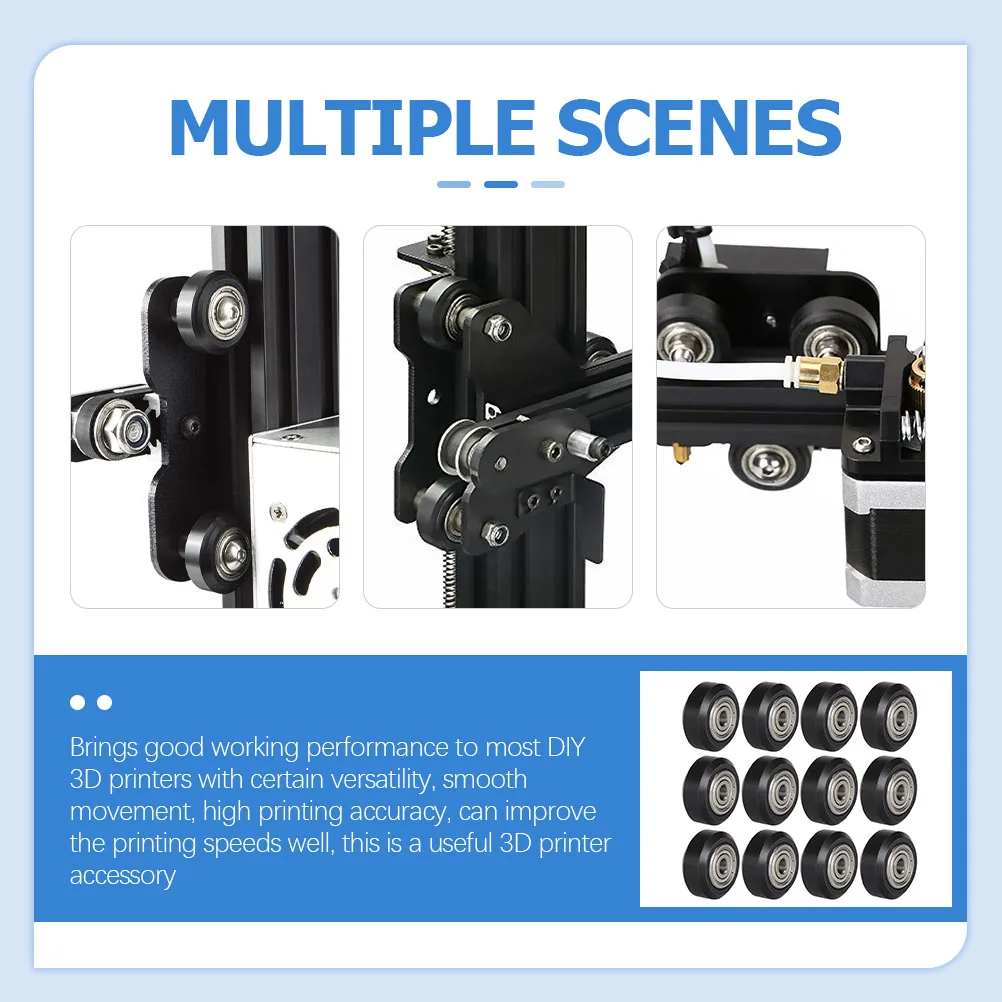 MULTIPLE SCENES

Brings good working performance to most DIY 3D printers with certain versatility, smooth movement, high printing accuracy, can improve the printing speeds well, this is a useful 3D printer accessory