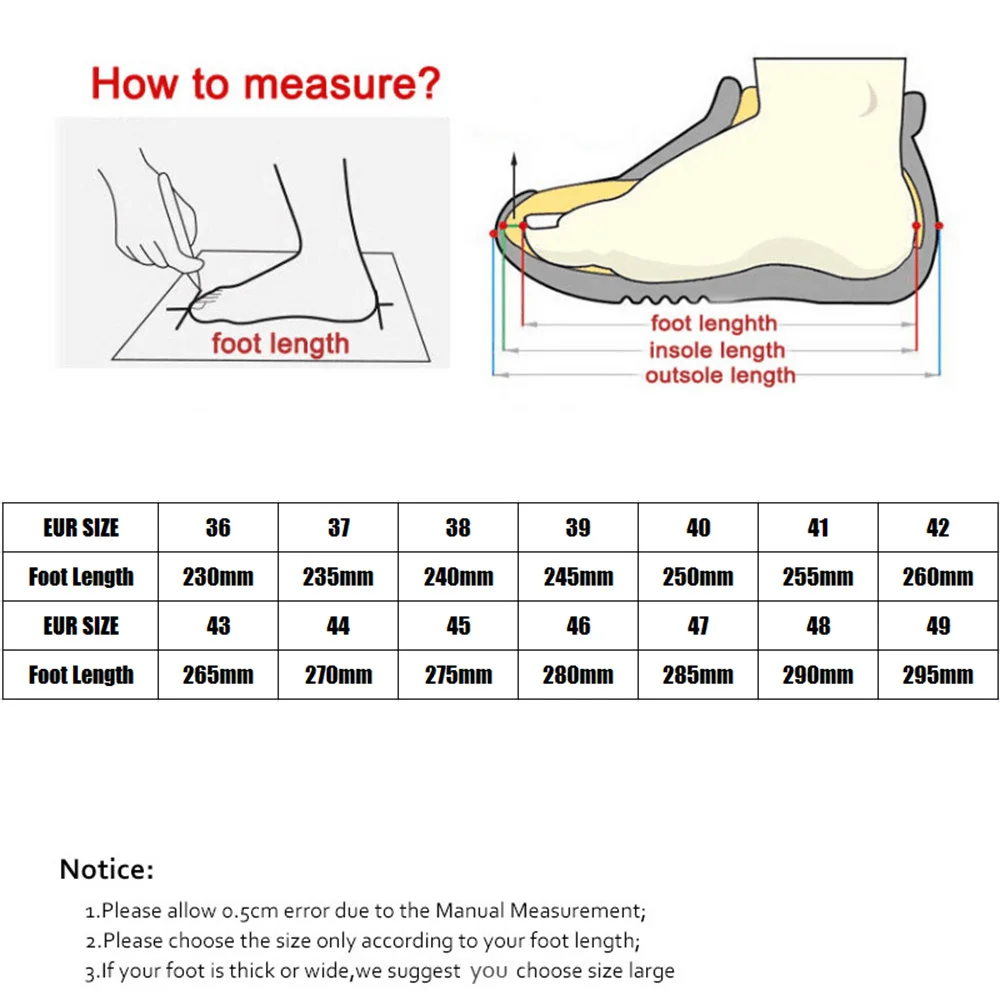 How to measure?

foot length

foot lenghth
insole length
outsole length

| EUR SIZE | 36 | 37 | 38 | 39 | 40 | 41 | 42 |
|---|---|---|---|---|---|---|---|
| Foot Length | 230mm | 235mm | 240mm | 245mm | 250mm | 255mm | 260mm |
| EUR SIZE | 43 | 44 | 45 | 46 | 47 | 48 | 49 |
| Foot Length | 265mm | 270mm | 275mm | 280mm | 285mm | 290mm | 295mm |

Notice:

1.Please allow 0.5cm error due to the Manual Measurement;
2.Please choose the size only according to your foot length;
3.If your foot is thick or wide,we suggest you choose size large