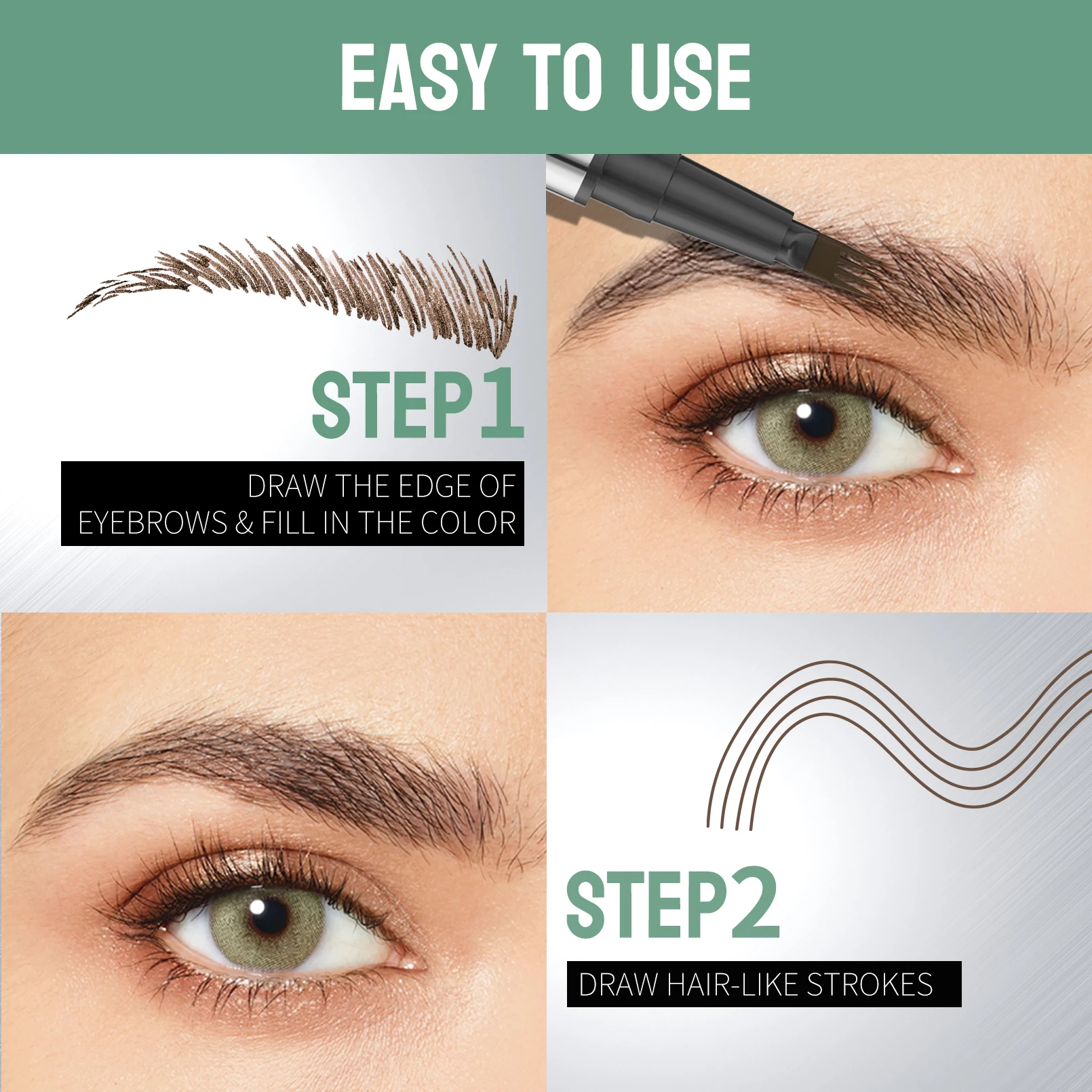 EASY TO USE

STEP1

DRAW THE EDGE OF EYEBROWS & FILL IN THE COLOR

STEP2

DRAW HAIR-LIKE STROKES