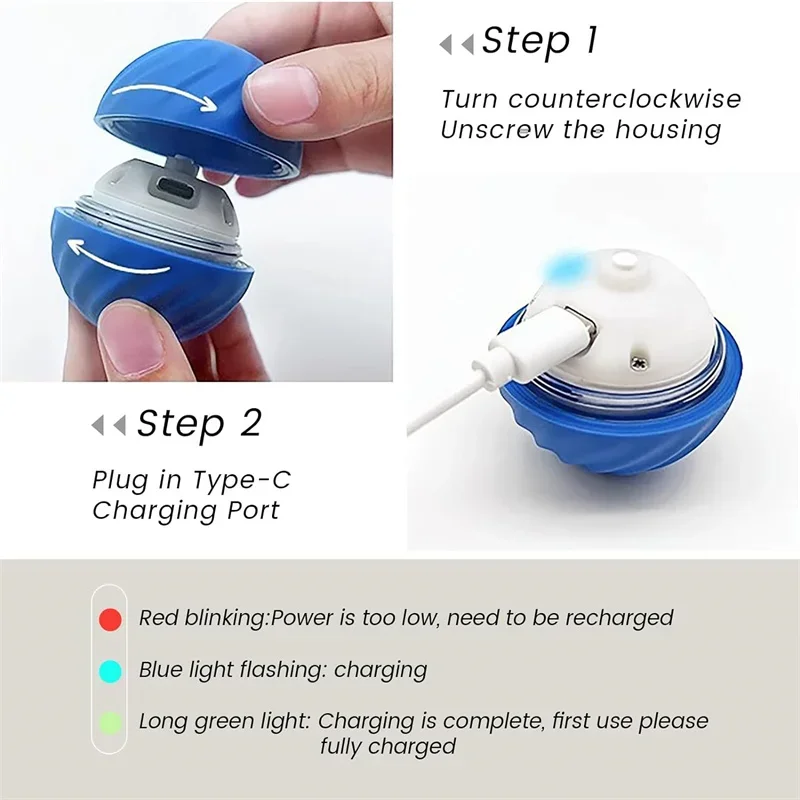 Step 1

Turn counterclockwise
Unscrew the housing

Step 2

Plug in Type-C
Charging Port

Red blinking:Power is too low, need to be recharged

Blue light flashing: charging

Long green light: Charging is complete, first use please fully charged