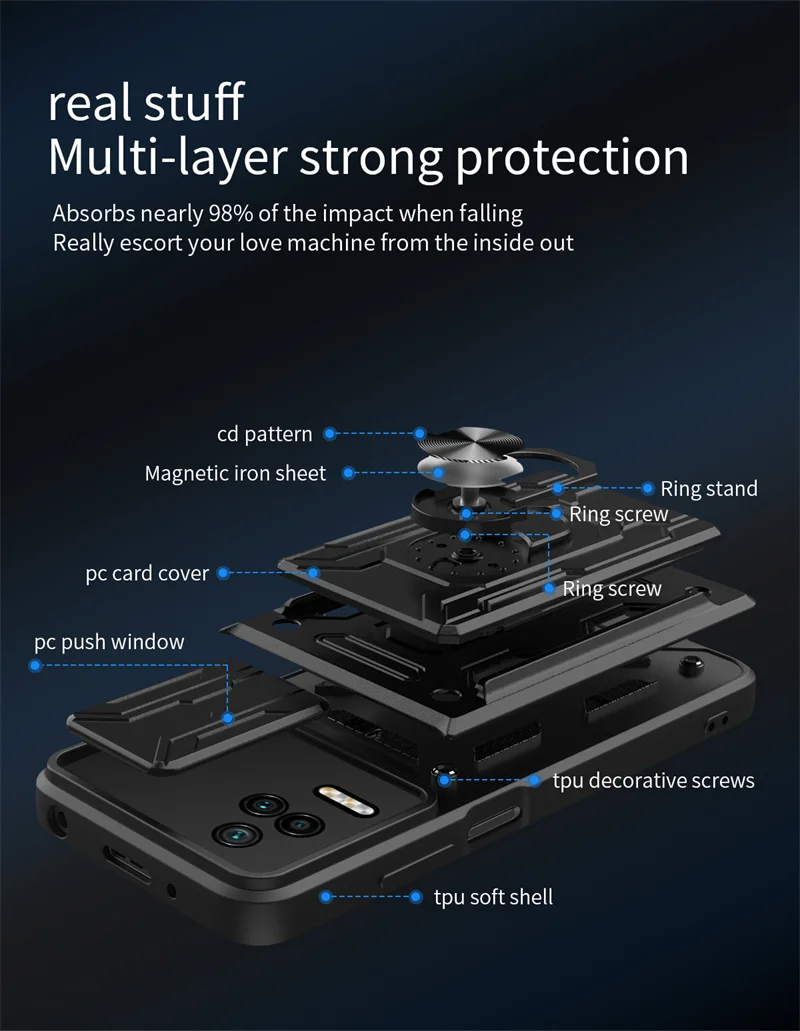 real stuff
Multi-layer strong protection

Absorbs nearly 98% of the impact when falling
Really escort your love machine from the inside out

cd pattern
Magnetic iron sheet
Ring stand
Ring screw
pc card cover
Ring screw
pc push window
tpu decorative screws
tpu soft shell