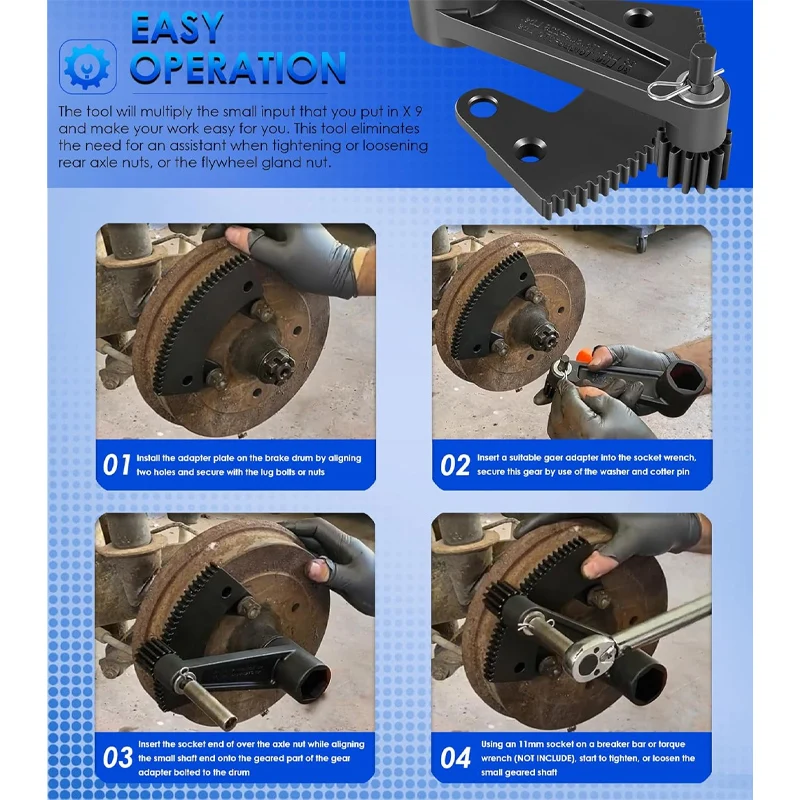 EASY OPERATION

The tool will multiply the small input that you put in X 9 and make your work easy for you. This tool eliminates the need for an assistant when tightening or loosening rear axle nuts, or the flywheel gland nut.

01 Install the adapter plate on the brake drum by aligning two holes and secure with the lug bolts or nuts

02 Insert a suitable gaer adapter into the socket wrench, secure this gear by use of the washer and cotter pin

03 Insert the socket end of over the axle nut while aligning the small shaft end onto the geared part of the gear adapter bolted to the drum

04 Using an 11mm socket on a breaker bar or torque wrench (NOT INCLUDE), start to tighten, or loosen the small geared shaft