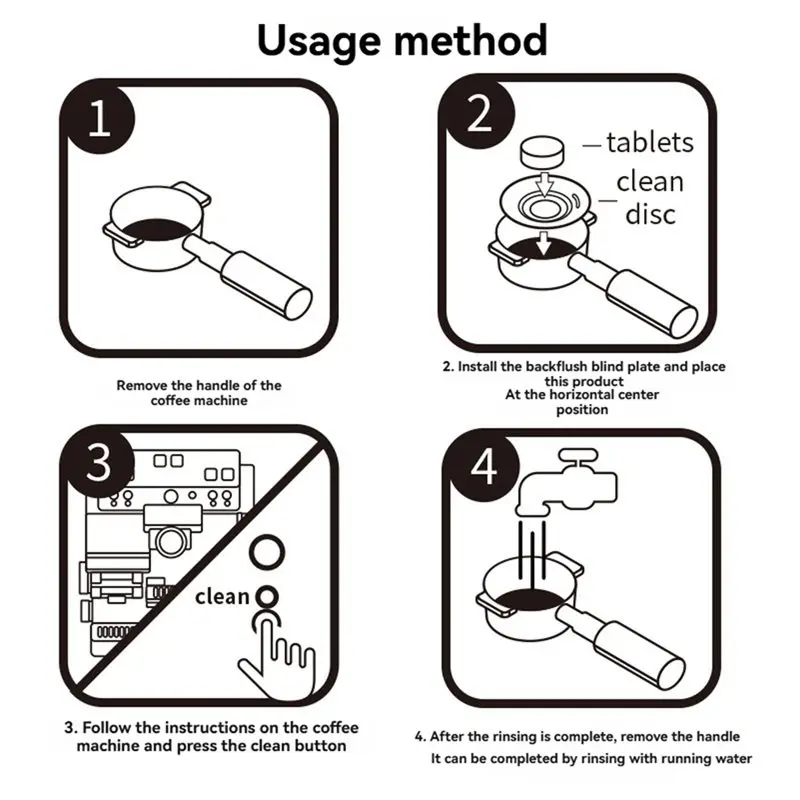 Usage method

1

Remove the handle of the coffee machine

2

tablets

clean disc

2. Install the backflush blind plate and place this product
At the horizontal center position

3

clean

3. Follow the instructions on the coffee machine and press the clean button

4

4. After the rinsing is complete, remove the handle
It can be completed by rinsing with running water