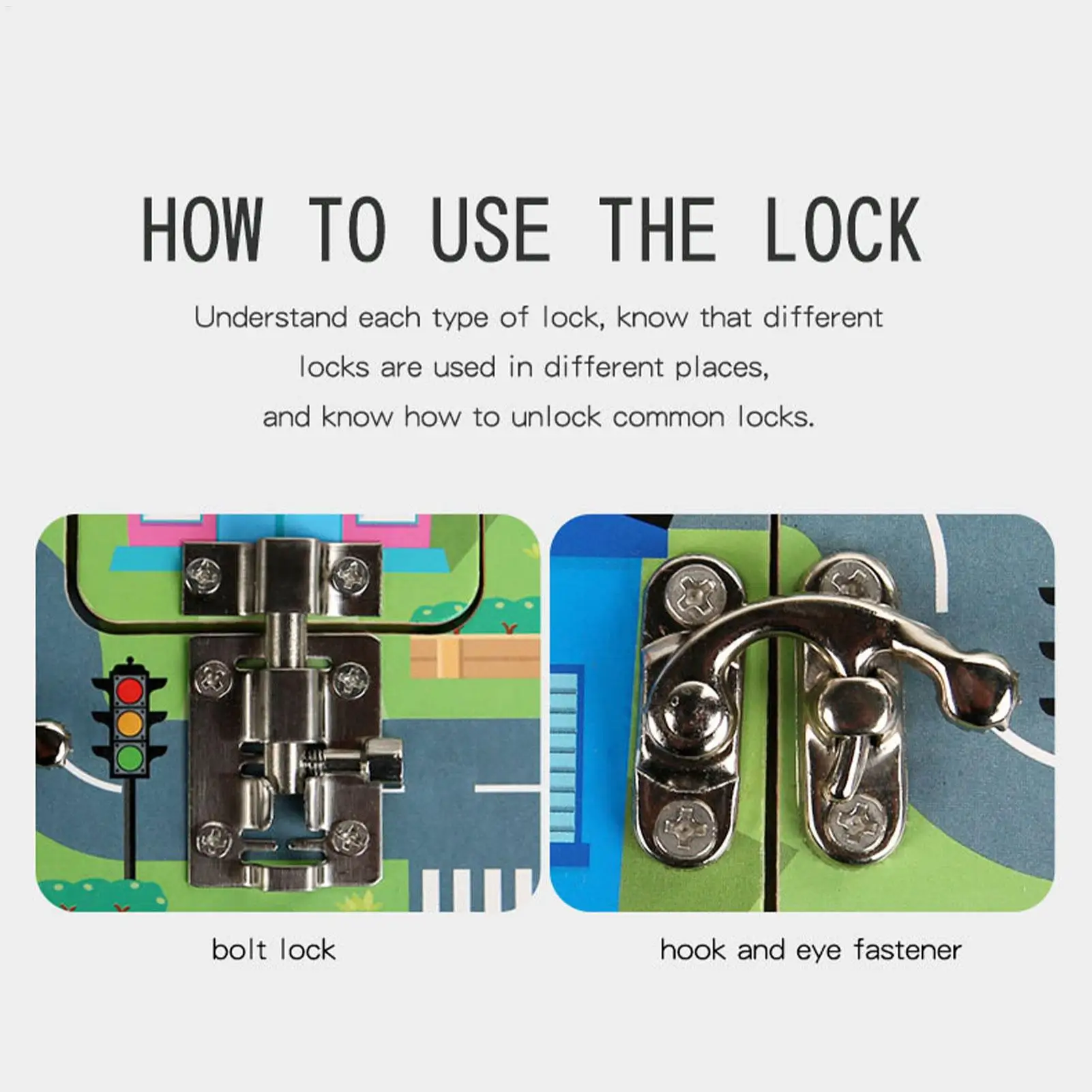 HOW TO USE THE LOCK

Understand each type of lock, know that different locks are used in different places, and know how to unlock common locks.

bolt lock

hook and eye fastener