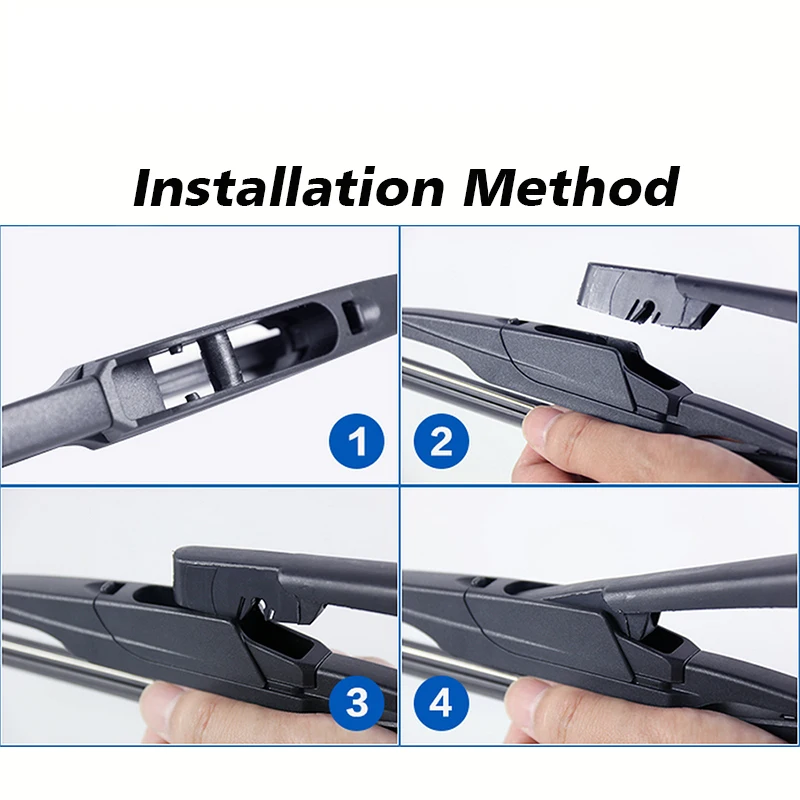 Installation Method

1

2

3

4