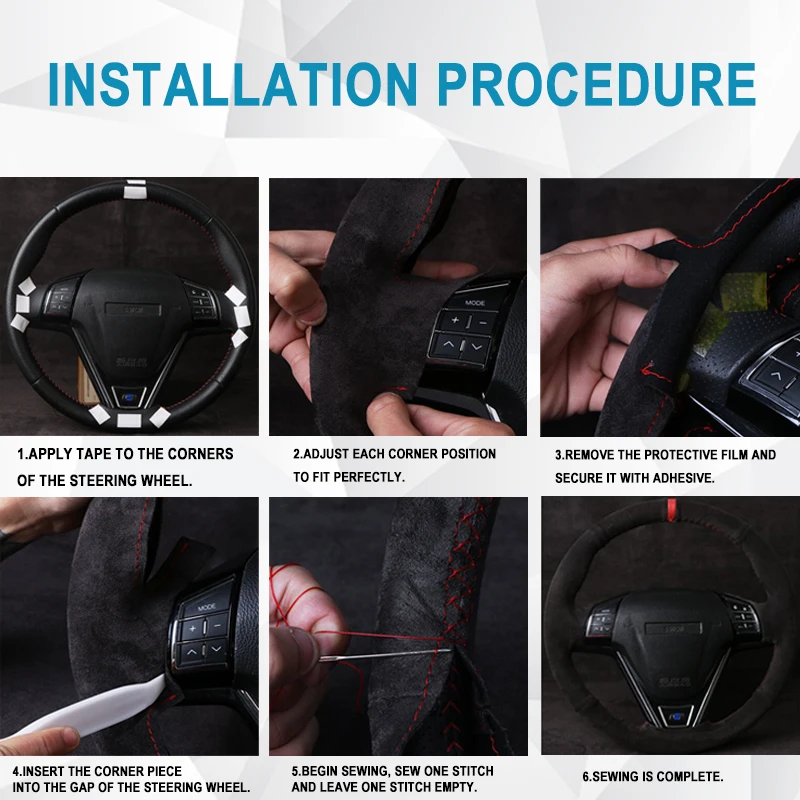 INSTALLATION PROCEDURE

MODE

1.APPLY TAPE TO THE CORNERS OF THE STEERING WHEEL.

2.ADJUST EACH CORNER POSITION TO FIT PERFECTLY.

3.REMOVE THE PROTECTIVE FILM AND SECURE IT WITH ADHESIVE.

MODE

4.INSERT THE CORNER PIECE INTO THE GAP OF THE STEERING WHEEL.

5.BEGIN SEWING, SEW ONE STITCH AND LEAVE ONE STITCH EMPTY.

6.SEWING IS COMPLETE.